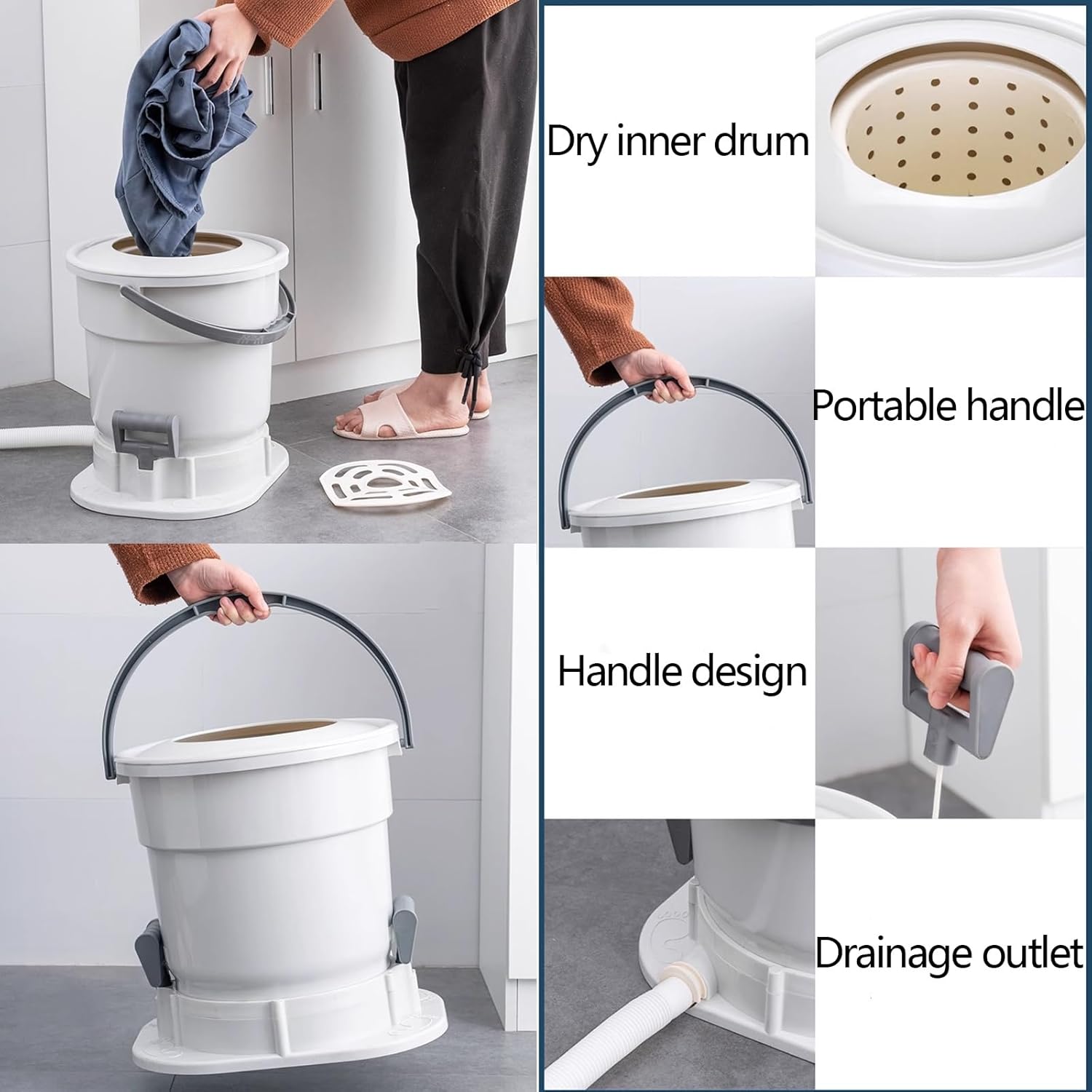 Dry inner drum

Portable handle

Handle design

Drainage outlet