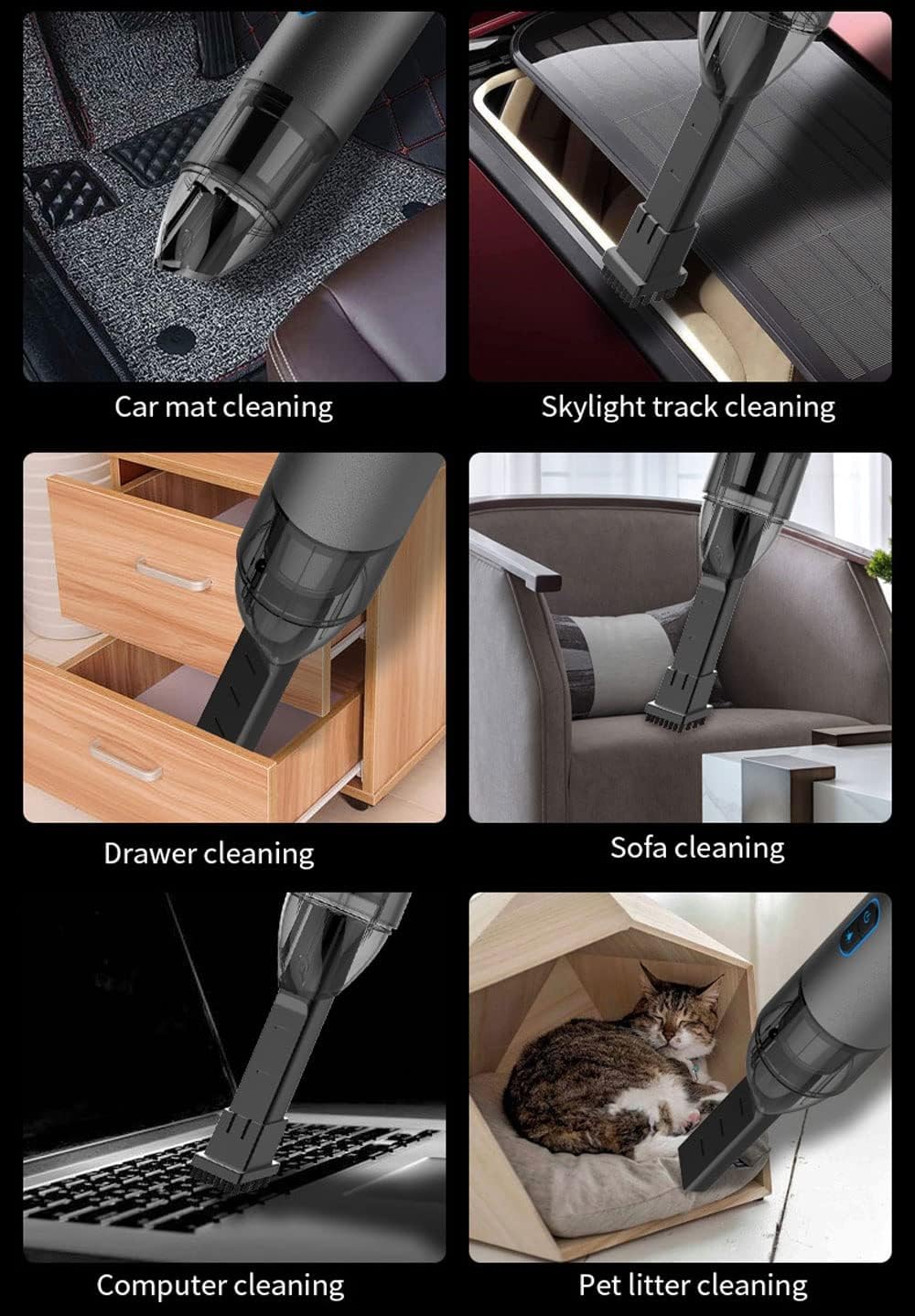 Car mat cleaning

Skylight track cleaning

Drawer cleaning

Sofa cleaning

Computer cleaning

Pet litter cleaning