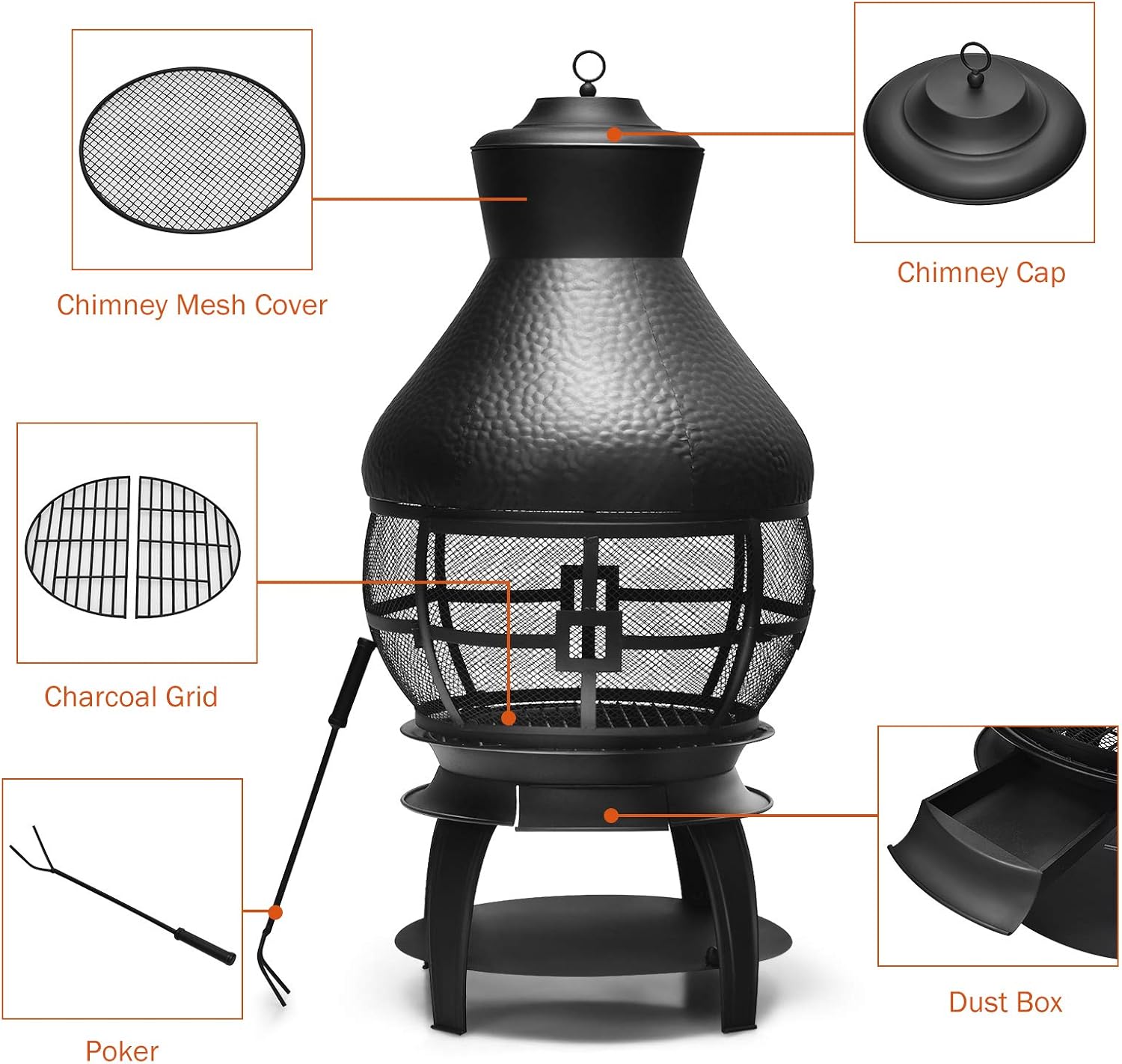 Chimney Mesh Cover

Chimney Cap

Charcoal Grid

Poker

Dust Box