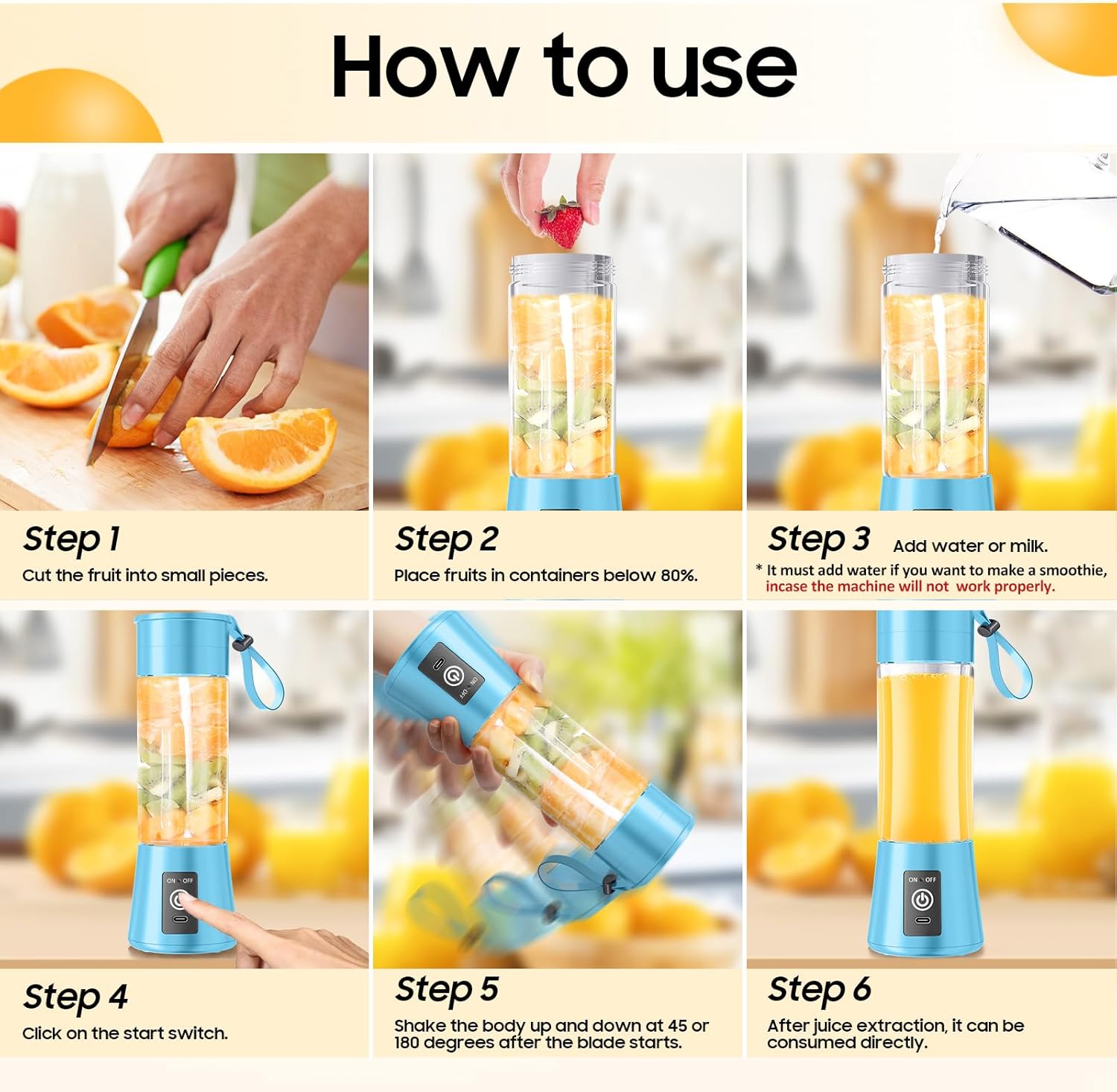 How to use

Step 1
Cut the fruit into small pieces.

Step 2
Place fruits in containers below 80%.

Step 3 Add water or milk.
* It must add water if you want to make a smoothie, incase the machine will not work properly.

ON OFF

Step 4
Click on the start switch.

ON OFF

Step 5
Shake the body up and down at 45 or 180 degrees after the blade starts.

ON OFF

Step 6
After juice extraction, it can be consumed directly.