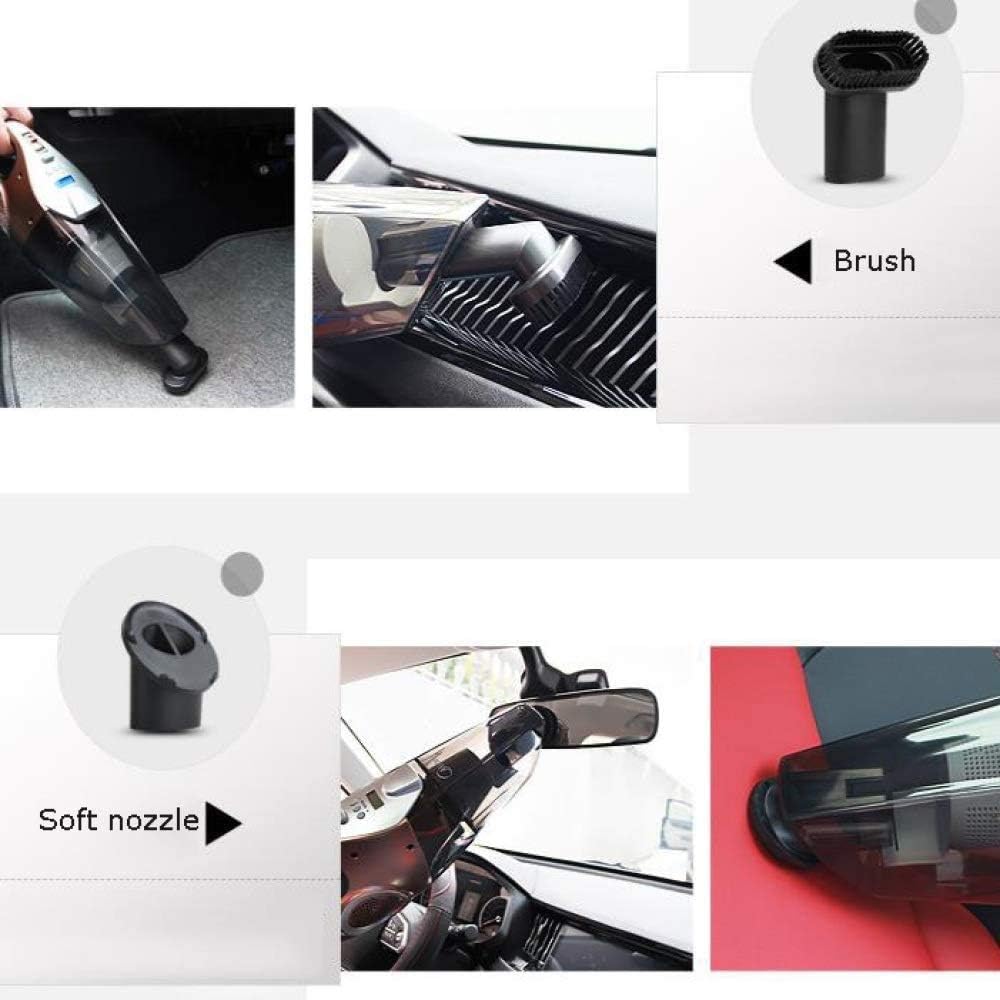 Brush

Soft nozzle