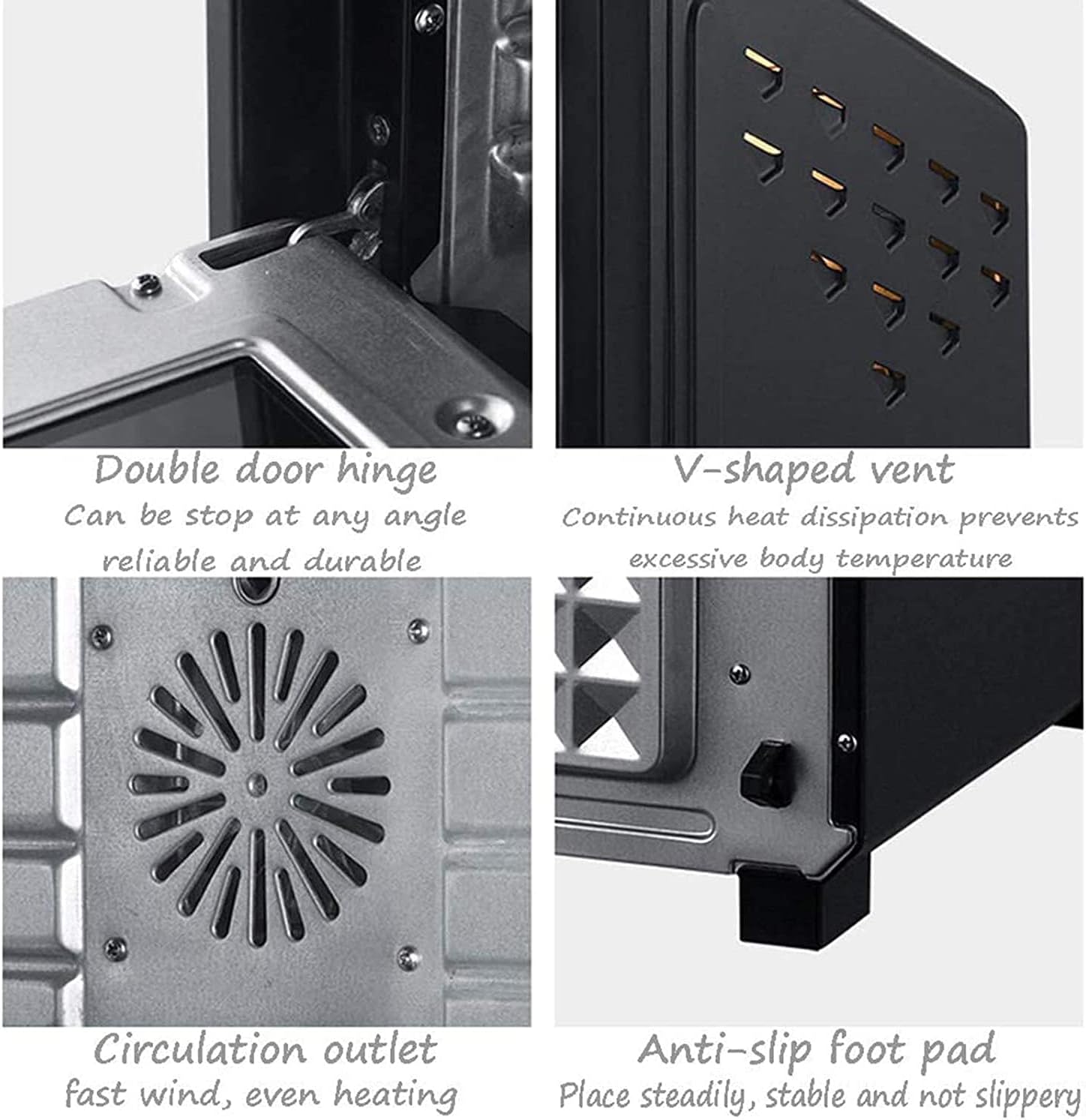 Double door hinge
Can be stop at any angle reliable and durable

V-shaped vent
Continuous heat dissipation prevents excessive body temperature

Circulation outlet
fast wind, even heating

Anti-slip foot pad
Place steadily, stable and not slippery