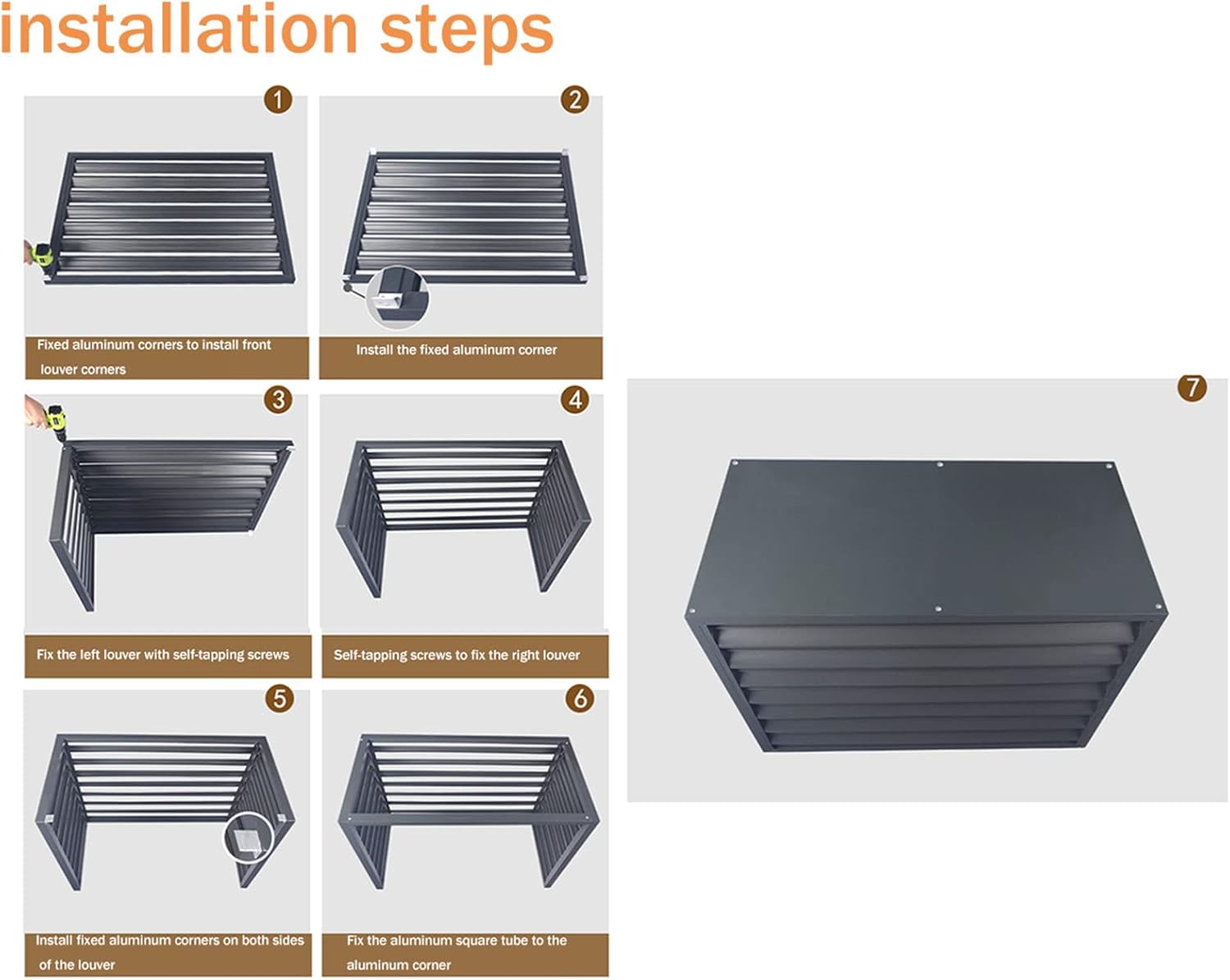 installation steps

1

Fixed aluminum corners to install front louver corners

2

Install the fixed aluminum corner

3

Fix the left louver with self-tapping screws

4

Self-tapping screws to fix the right louver

5

Install fixed aluminum corners on both sides of the louver

6

Fix the aluminum square tube to the aluminum corner

7