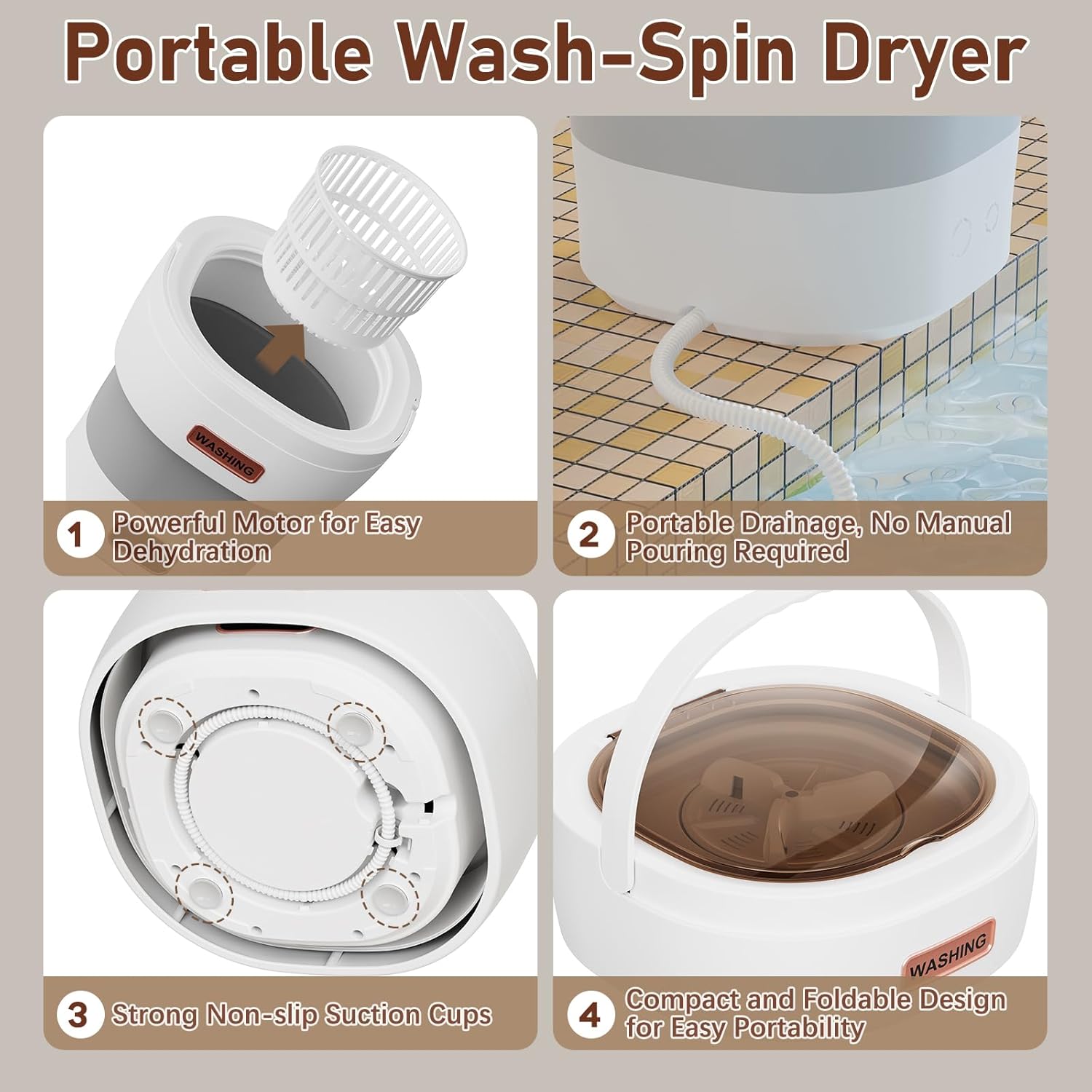 Portable Wash-Spin Dryer

WASHING

1 Powerful Motor for Easy Dehydration

2 Portable Drainage, No Manual Pouring Required

3 Strong Non-slip Suction Cups

WASHING

4 Compact and Foldable Design for Easy Portability