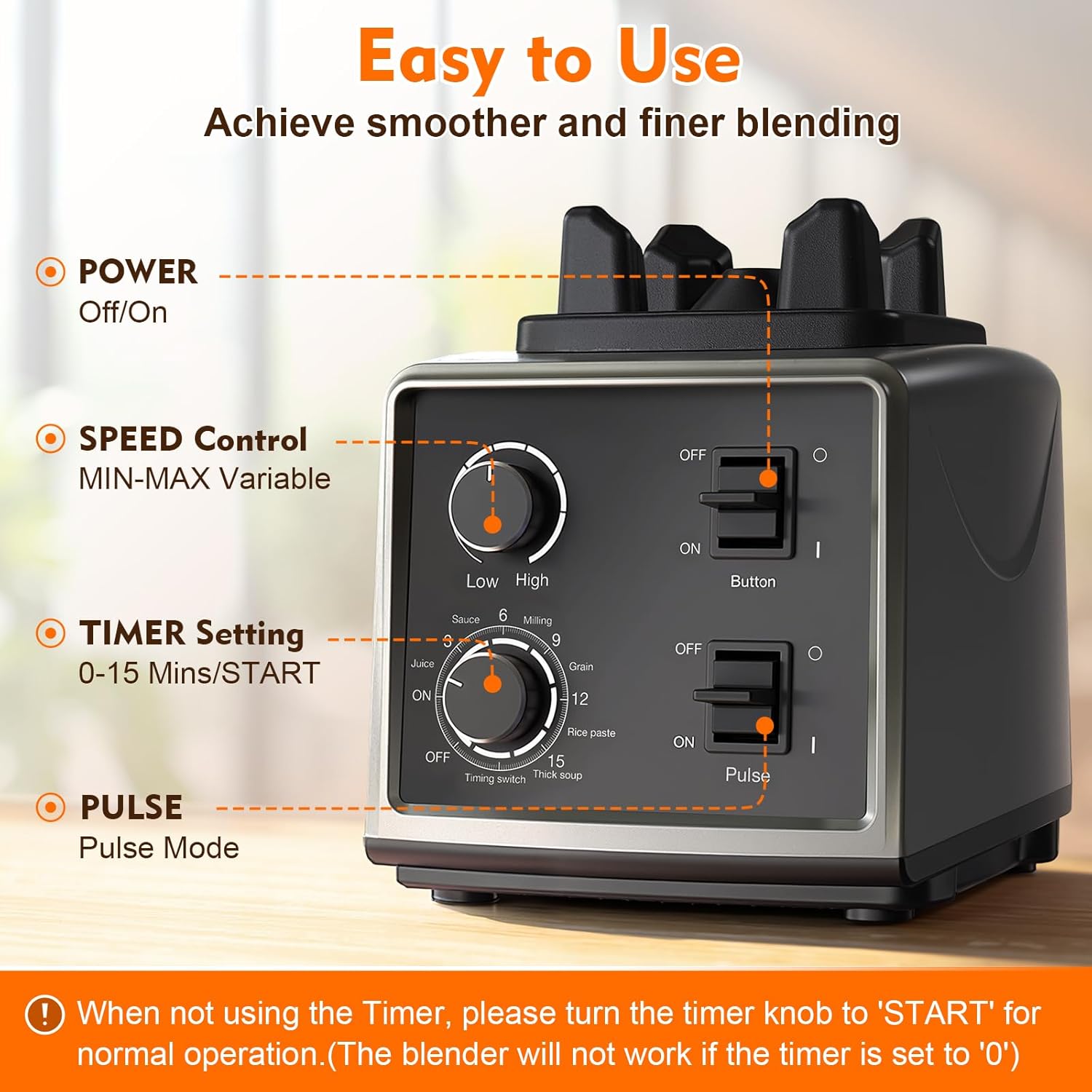 Easy to Use
Achieve smoother and finer blending

POWER
Off/On

SPEED Control
MIN-MAX Variable

TIMER Setting
0-15 Mins/START

PULSE
Pulse Mode

Low High

OFF
ON
Button

Sauce 6 Milling
3 9
Juice Grain
ON 12
Rice paste
OFF 15
Timing switch Thick soup

OFF
ON
Pulse

When not using the Timer, please turn the timer knob to 'START' for normal operation.(The blender will not work if the timer is set to '0')