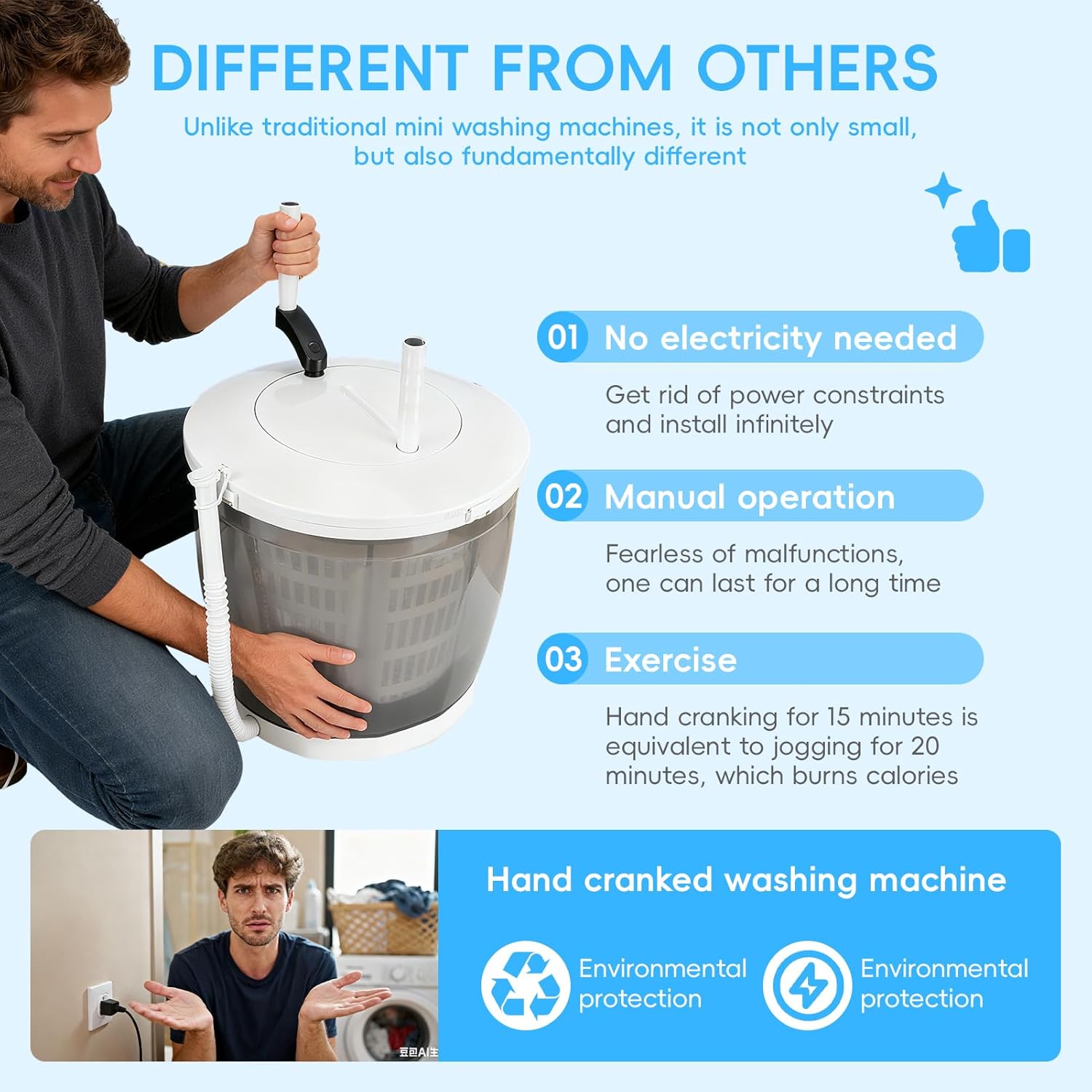 DIFFERENT FROM OTHERS

Unlike traditional mini washing machines, it is not only small, but also fundamentally different

01 No electricity needed

Get rid of power constraints and install infinitely

02 Manual operation

Fearless of malfunctions, one can last for a long time

03 Exercise

Hand cranking for 15 minutes is equivalent to jogging for 20 minutes, which burns calories

豆包AI生

Hand cranked washing machine

Environmental protection

Environmental protection