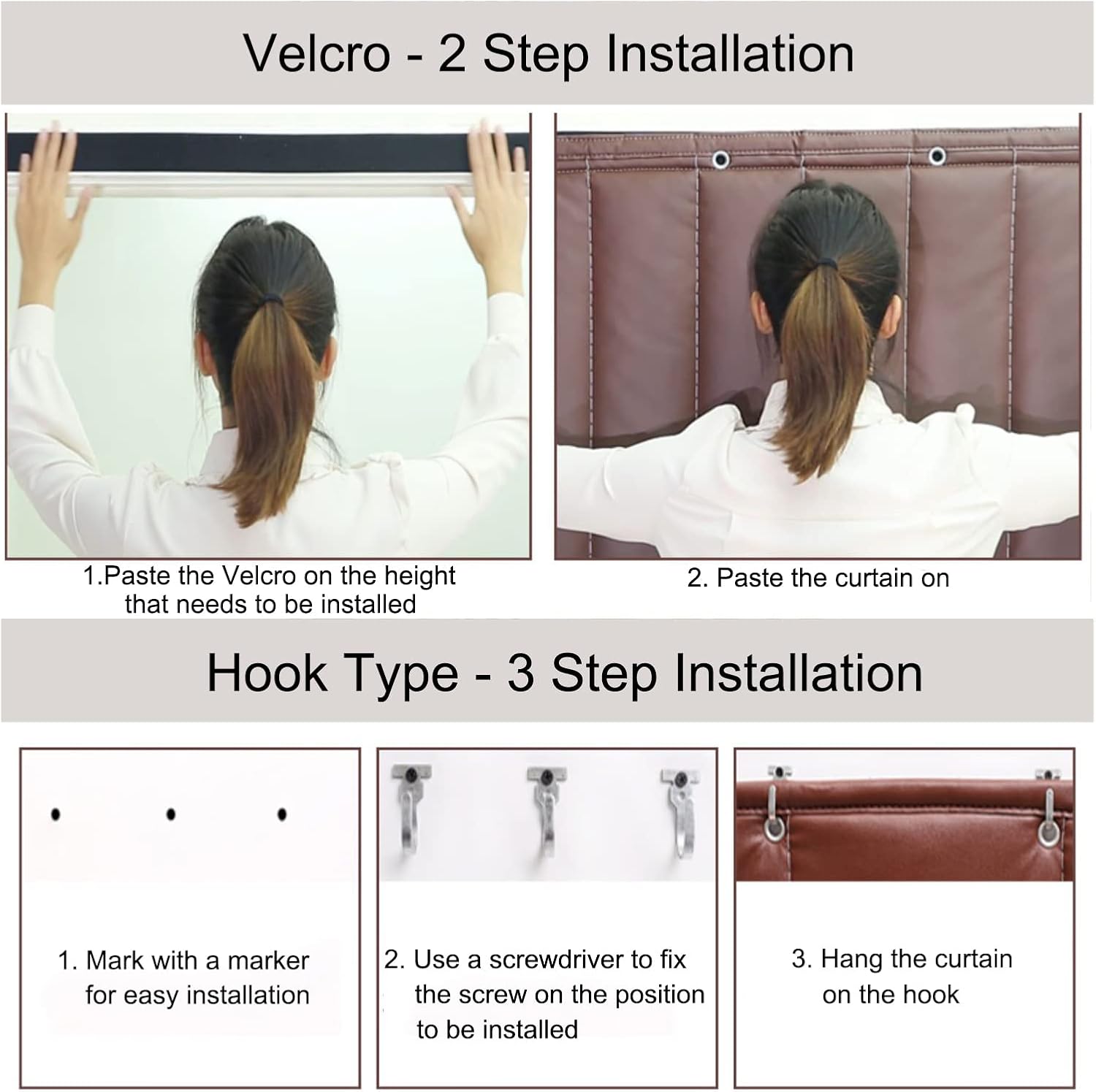 Velcro - 2 Step Installation

1.Paste the Velcro on the height that needs to be installed

2. Paste the curtain on

Hook Type - 3 Step Installation

1. Mark with a marker for easy installation

2. Use a screwdriver to fix the screw on the position to be installed

3. Hang the curtain on the hook