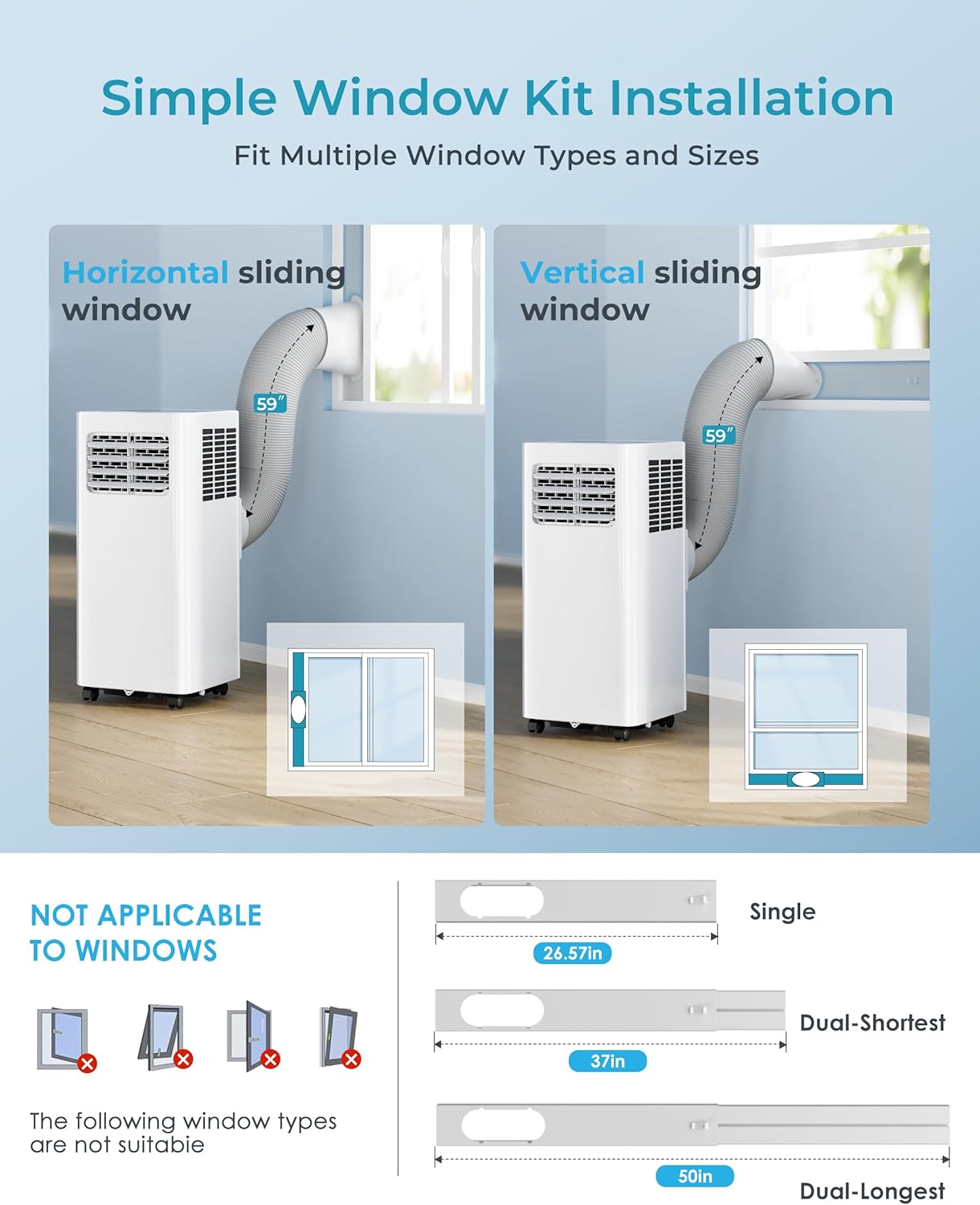 Simple Window Kit Installation

Fit Multiple Window Types and Sizes

Horizontal sliding window

59″

Vertical sliding window

59″

NOT APPLICABLE TO WINDOWS

The following window types are not suitable

Single

26.57in

Dual-Shortest

37in

50in

Dual-Longest