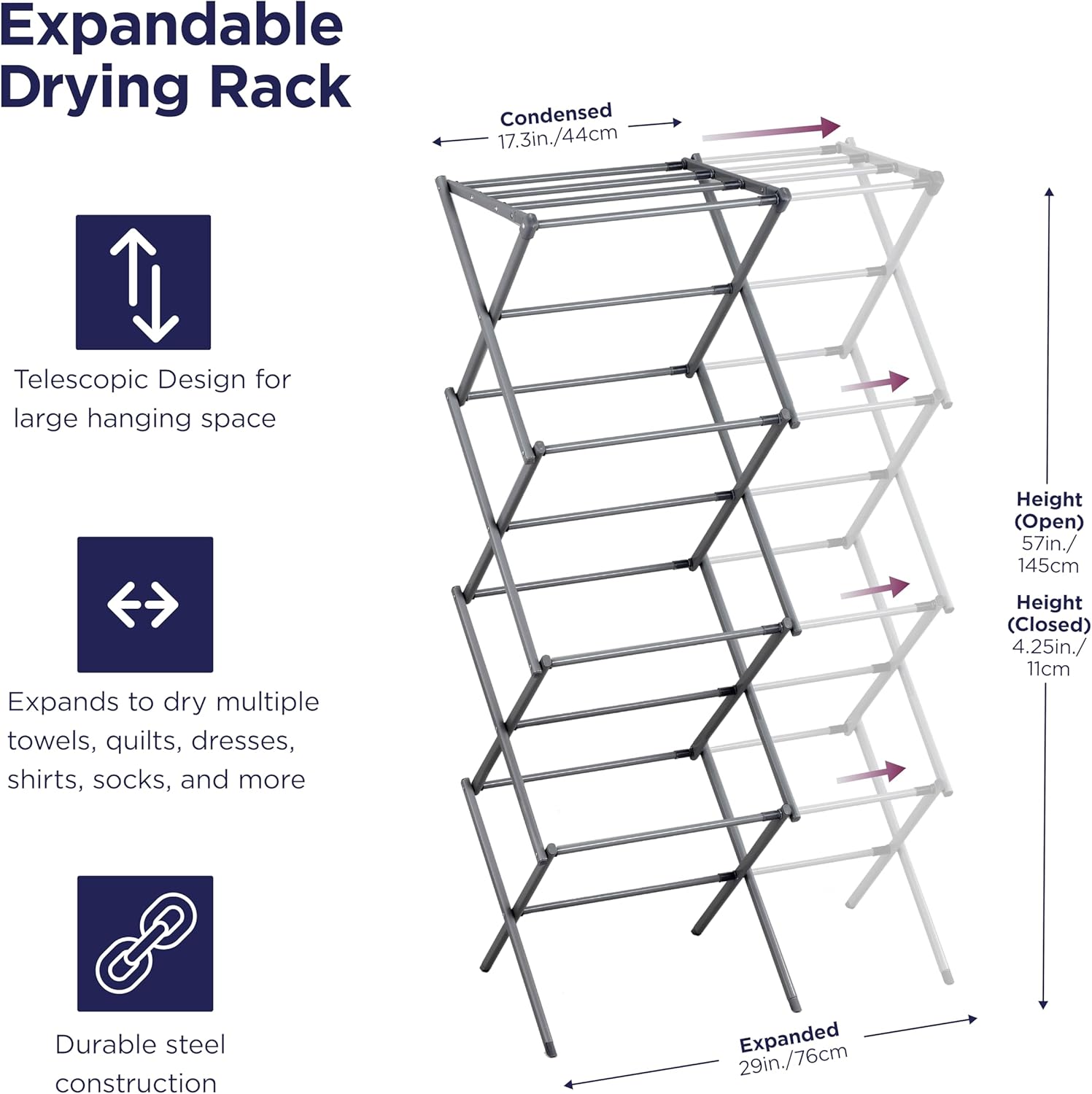 Expandable Drying Rack

Telescopic Design for large hanging space

Expands to dry multiple towels, quilts, dresses, shirts, socks, and more

Durable steel construction

Condensed
17.3in./44cm

Height (Open)
57in./ 145cm

Height (Closed)
4.25in./ 11cm

Expanded
29in./76cm