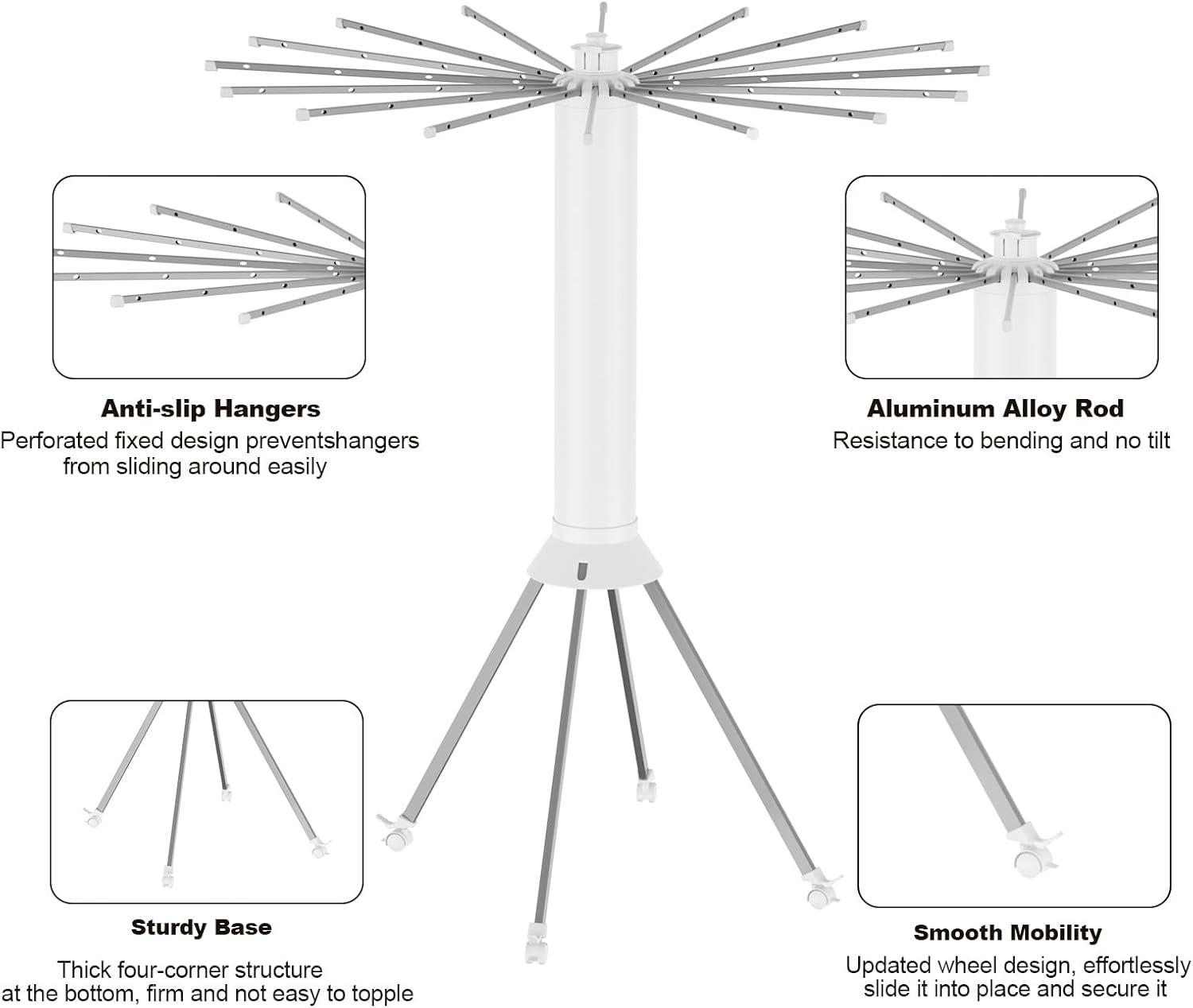 Anti-slip Hangers
Perforated fixed design preventshangers from sliding around easily

Aluminum Alloy Rod
Resistance to bending and no tilt

Sturdy Base
Thick four-corner structure at the bottom, firm and not easy to topple

Smooth Mobility
Updated wheel design, effortlessly slide it into place and secure it