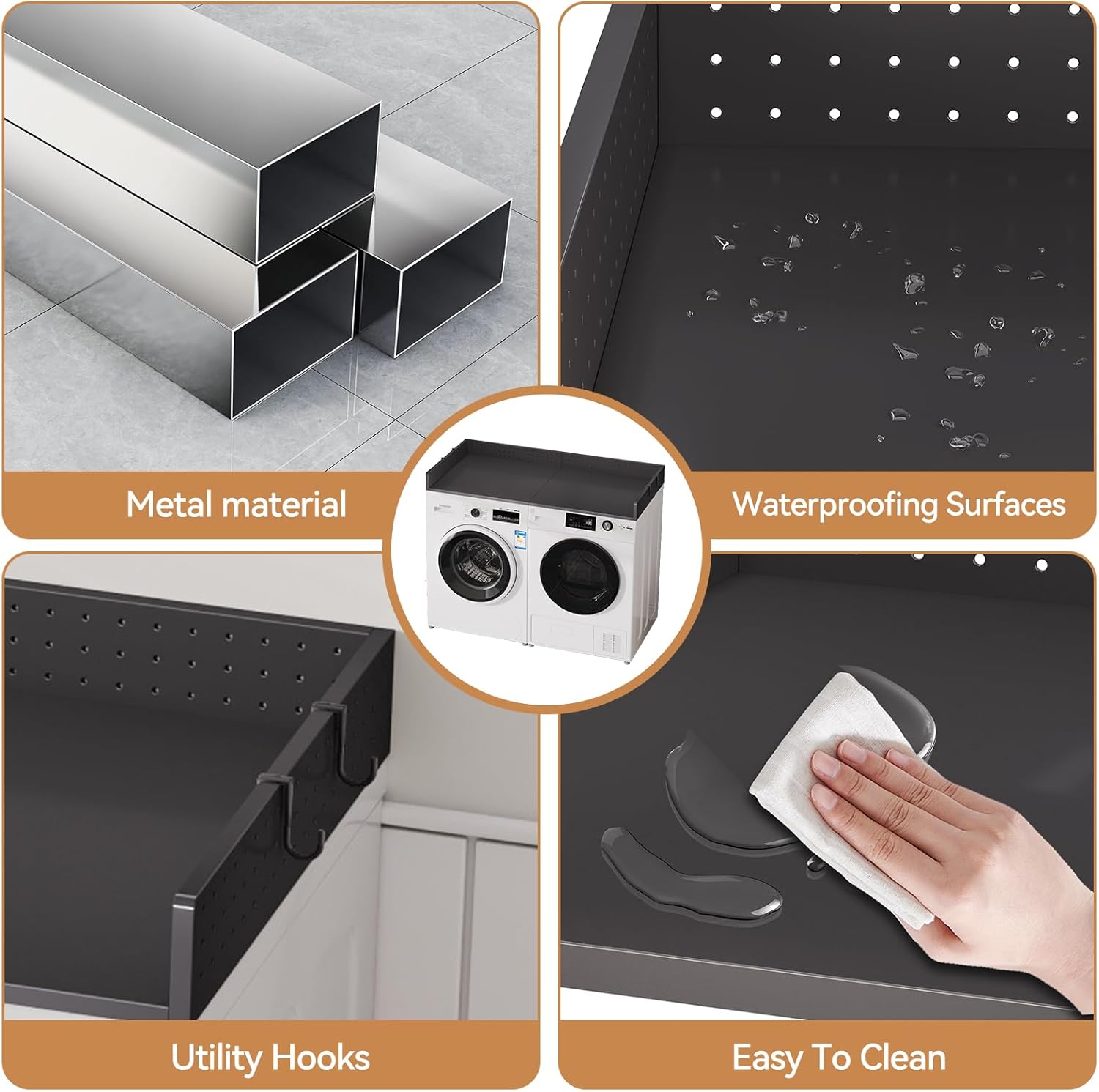 Metal material

Waterproofing Surfaces

Utility Hooks

Easy To Clean