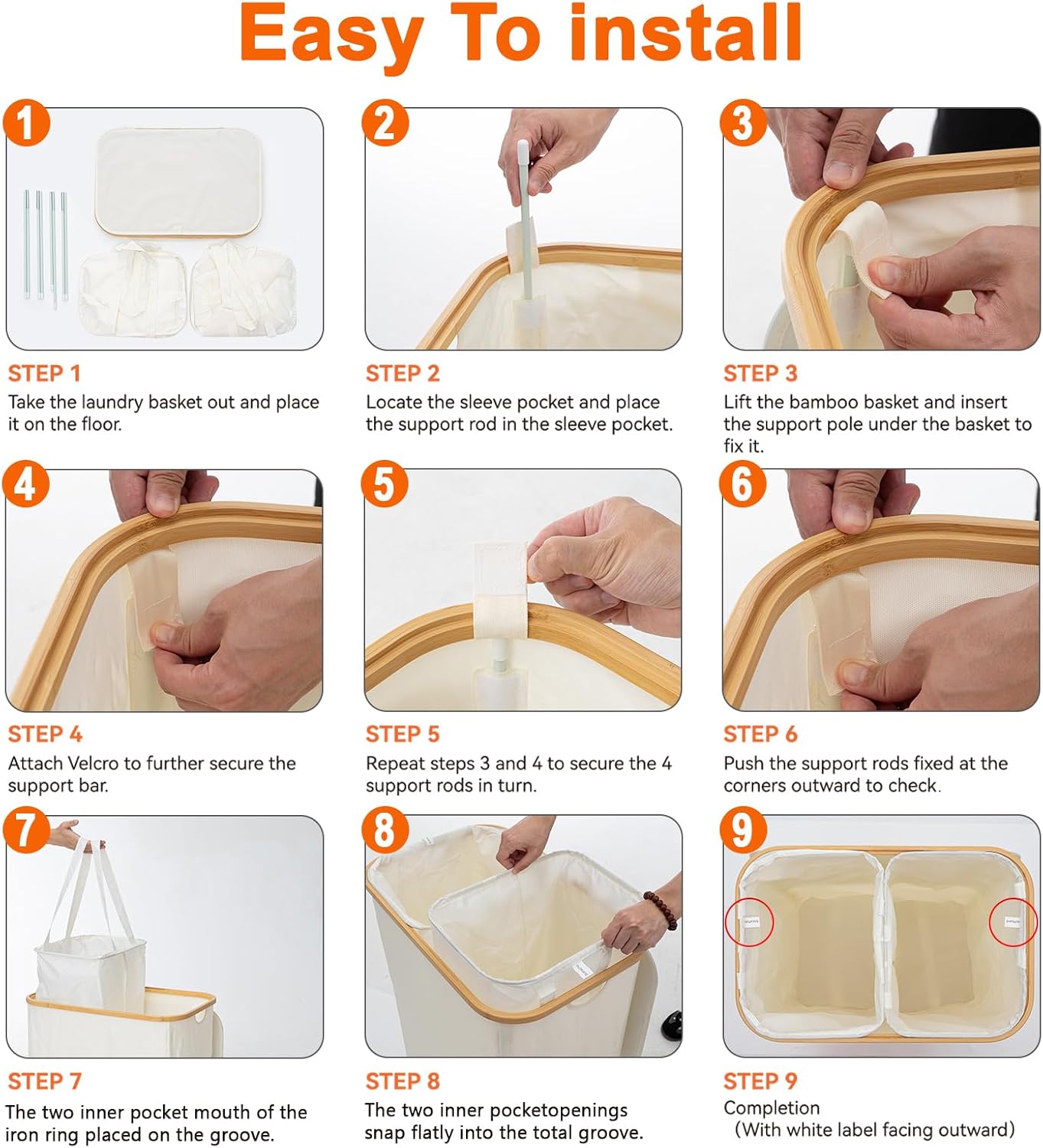 Easy To install

1

STEP 1
Take the laundry basket out and place it on the floor.

2

STEP 2
Locate the sleeve pocket and place the support rod in the sleeve pocket.

3

STEP 3
Lift the bamboo basket and insert the support pole under the basket to fix it.

4

STEP 4
Attach Velcro to further secure the support bar.

5

STEP 5
Repeat steps 3 and 4 to secure the 4 support rods in turn.

6

STEP 6
Push the support rods fixed at the corners outward to check.

7

STEP 7
The two inner pocket mouth of the iron ring placed on the groove.

8

STEP 8
The two inner pocketopenings snap flatly into the total groove.

9

STEP 9
Completion
(With white label facing outward)