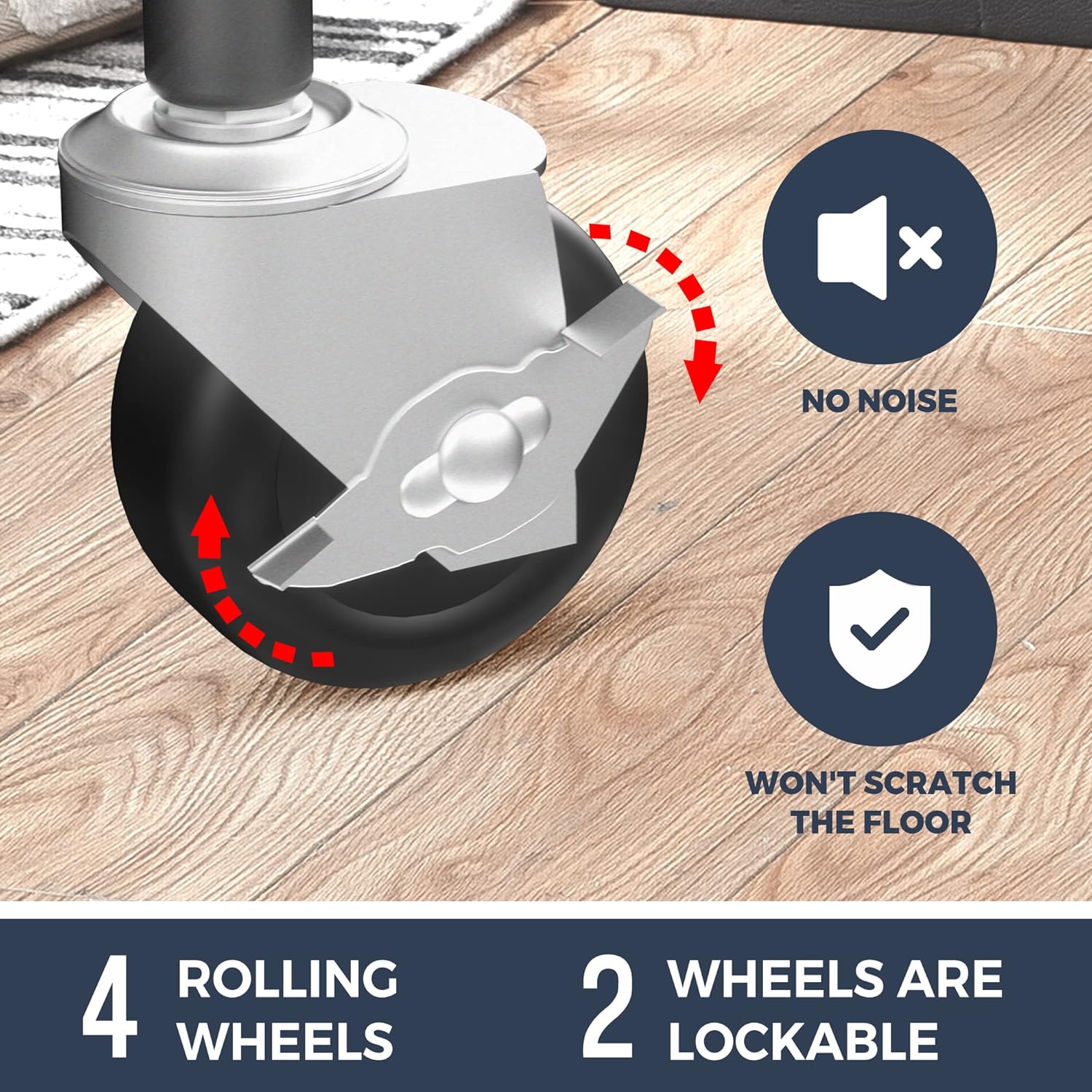 NO NOISE

WON'T SCRATCH THE FLOOR

4 ROLLING WHEELS

2 WHEELS ARE LOCKABLE