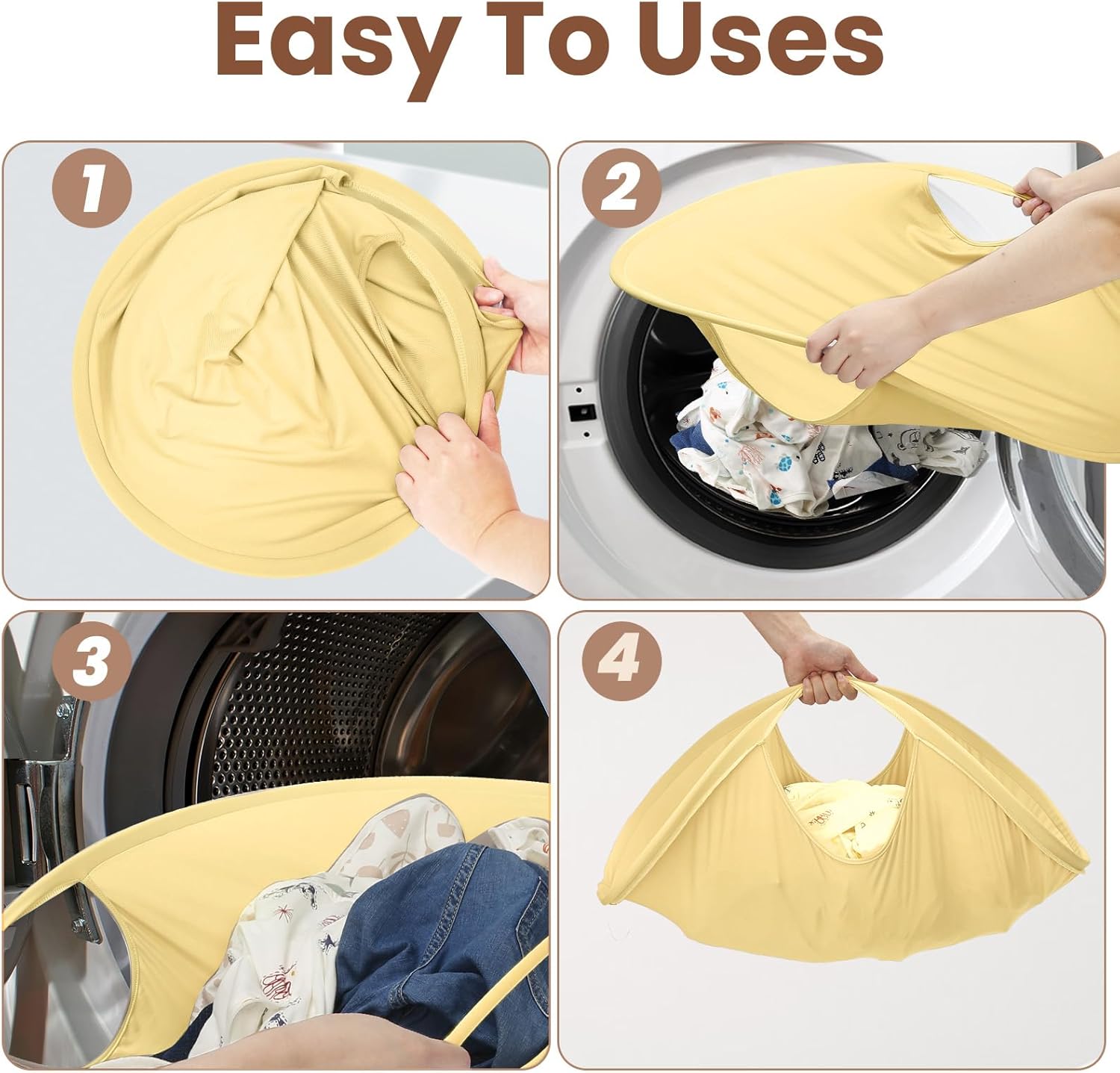 Easy To Uses

1

2

3

4