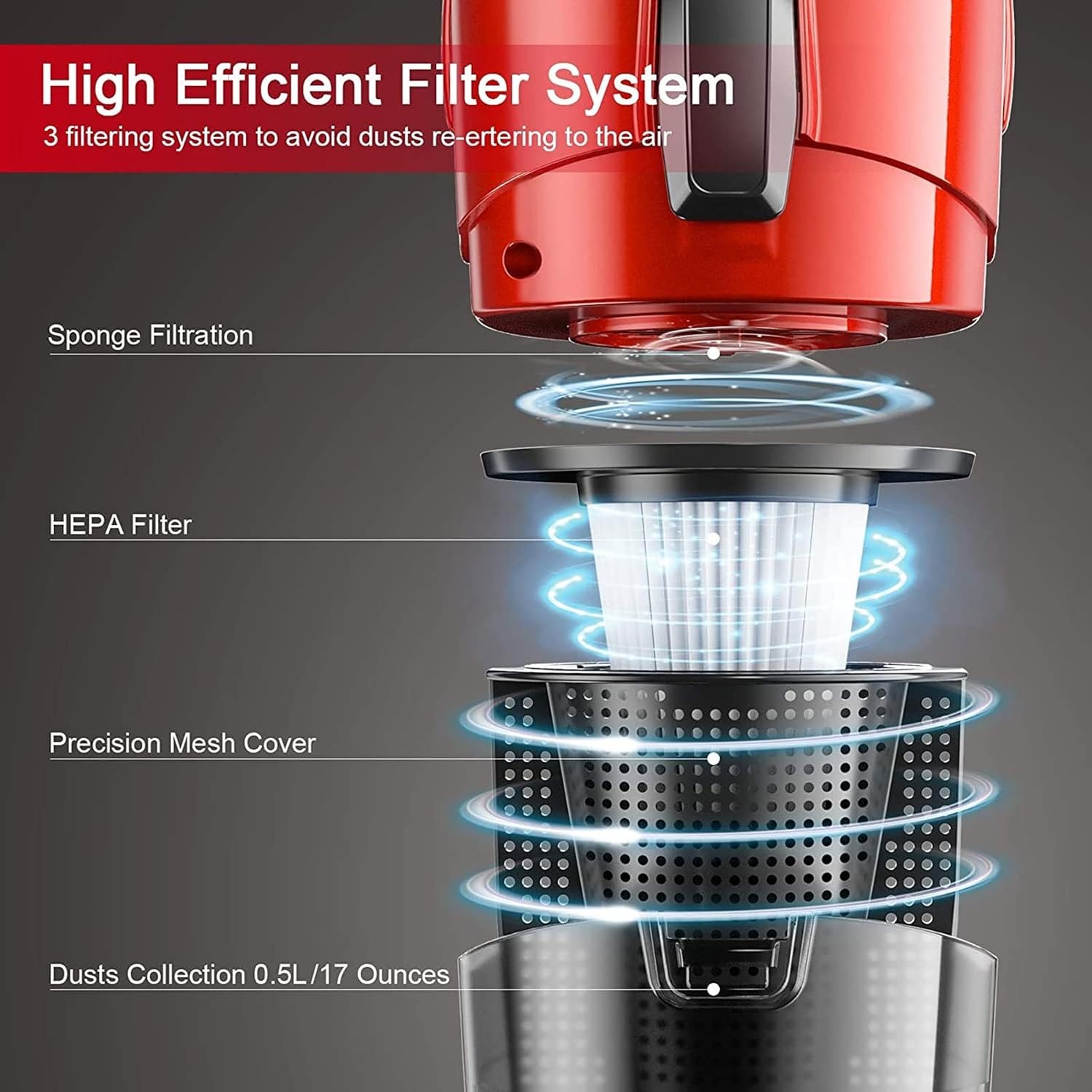 High Efficient Filter System
3 filtering system to avoid dusts re-ertering to the air

Sponge Filtration

HEPA Filter

Precision Mesh Cover

Dusts Collection 0.5L/17 Ounces