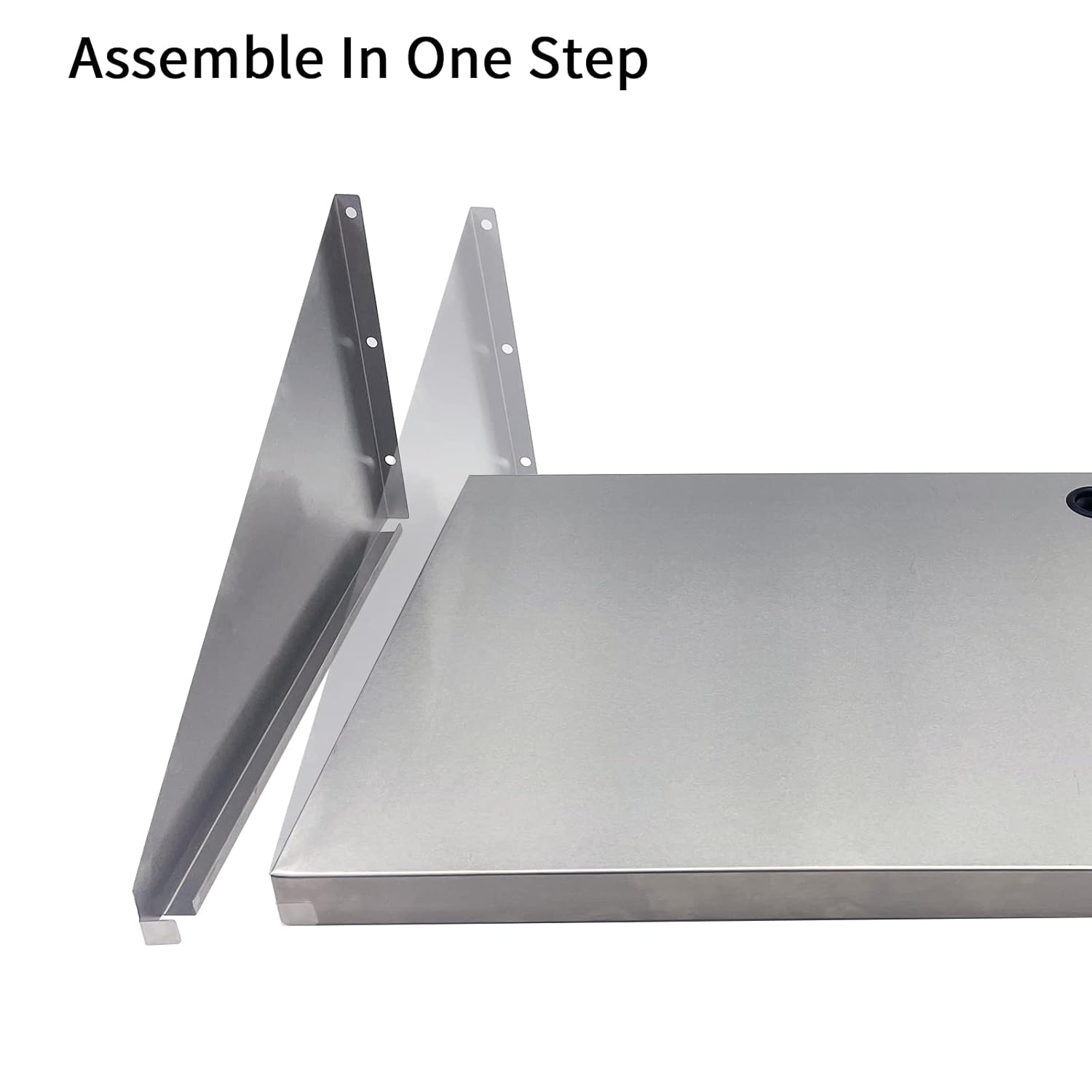 Assemble In One Step