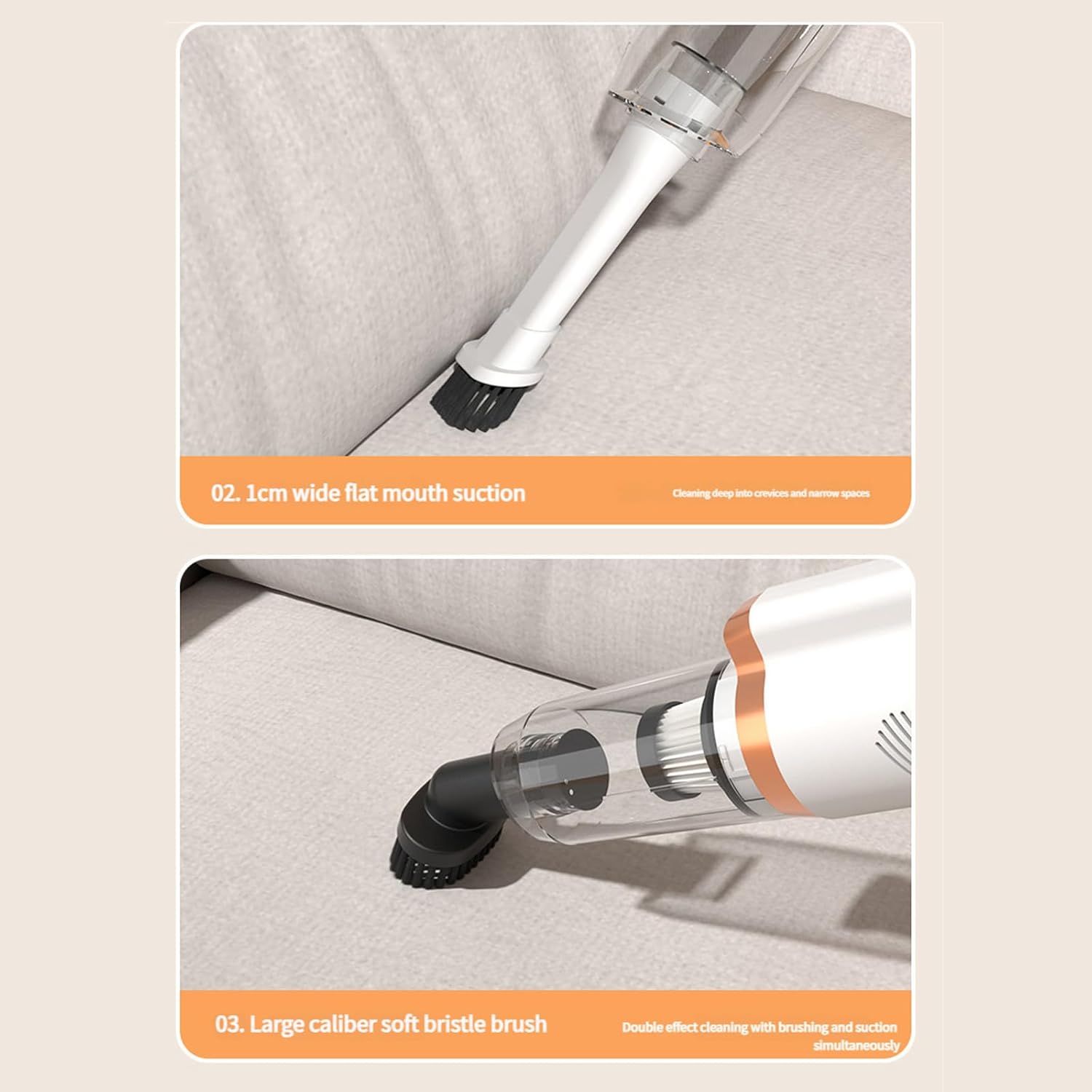 02. 1cm wide flat mouth suction

Cleaning deep into crevices and narrow spaces

03. Large caliber soft bristle brush

Double effect cleaning with brushing and suction simultaneously