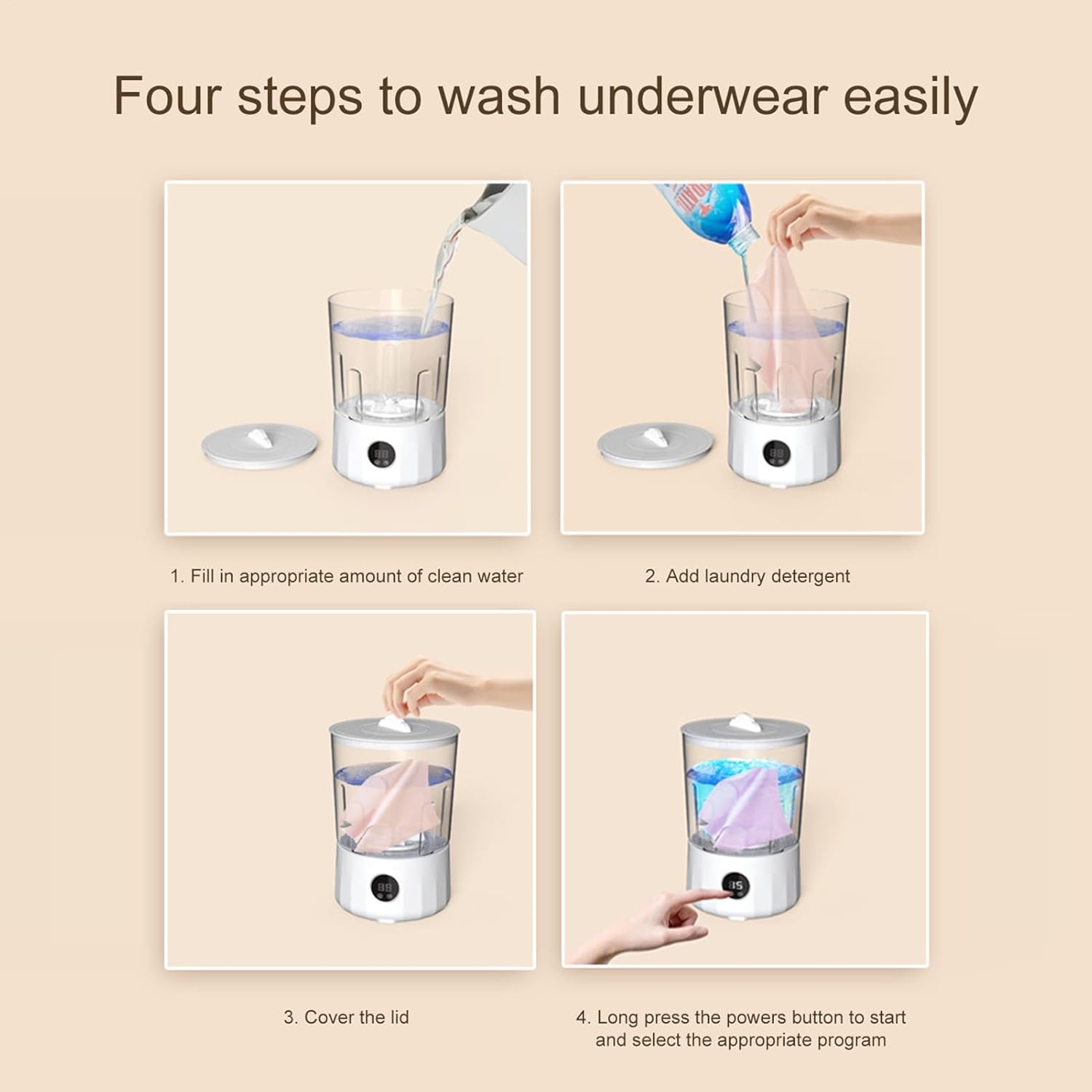 Four steps to wash underwear easily

1. Fill in appropriate amount of clean water

2. Add laundry detergent

3. Cover the lid

4. Long press the powers button to start and select the appropriate program