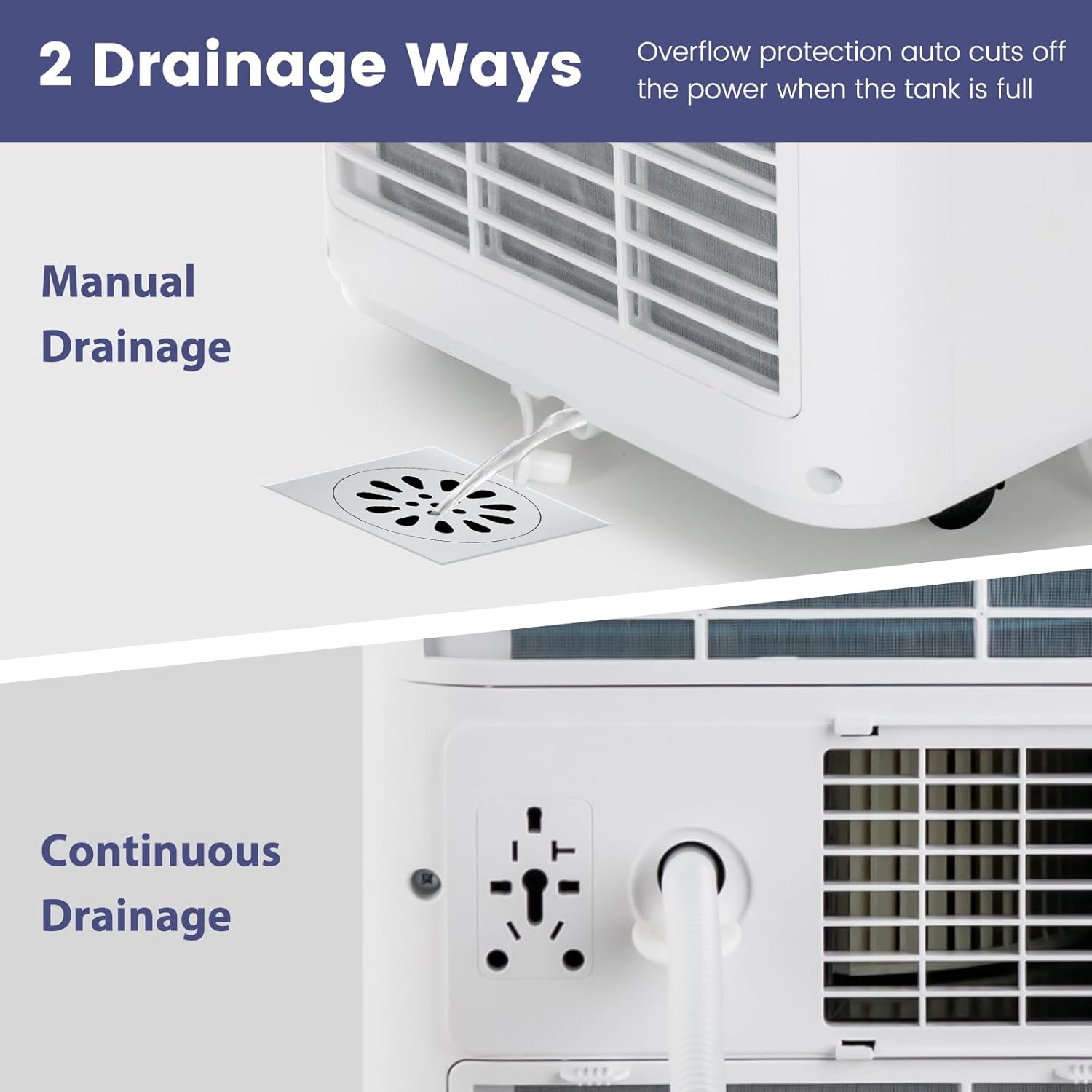 2 Drainage Ways

Overflow protection auto cuts off the power when the tank is full

Manual Drainage

Continuous Drainage