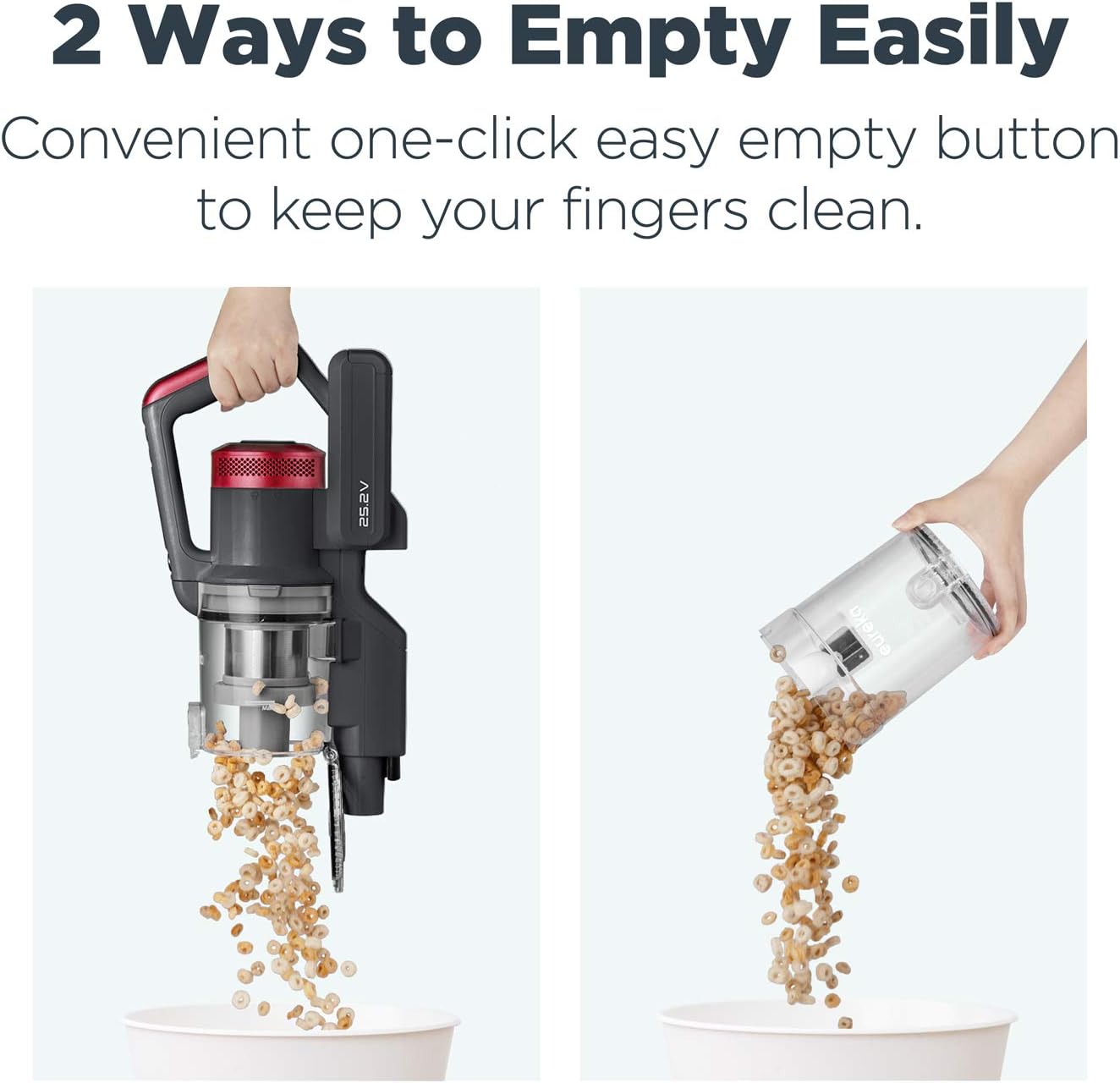 2 Ways to Empty Easily

Convenient one-click easy empty button to keep your fingers clean.

25.2V

eureka