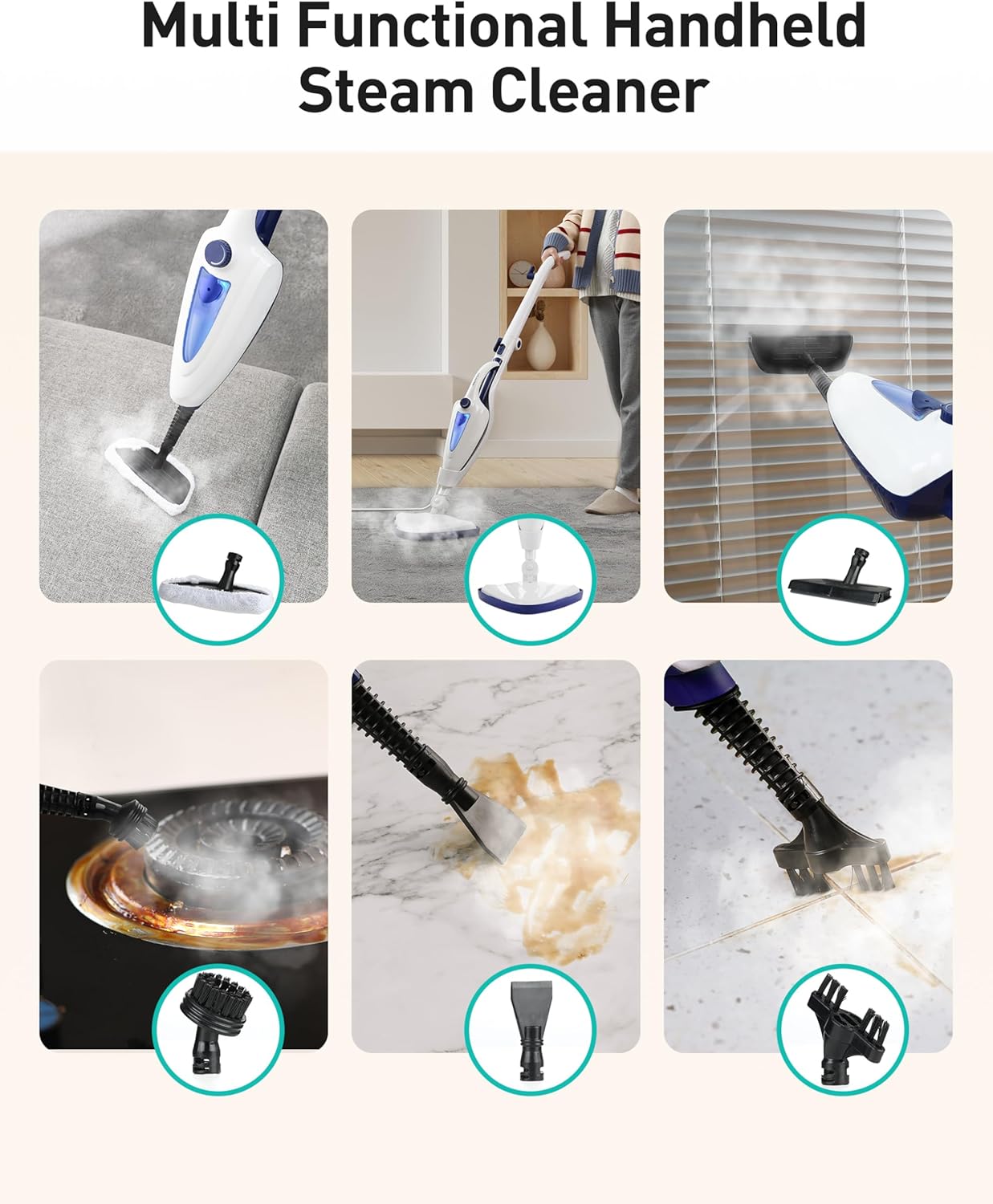 Multi Functional Handheld Steam Cleaner