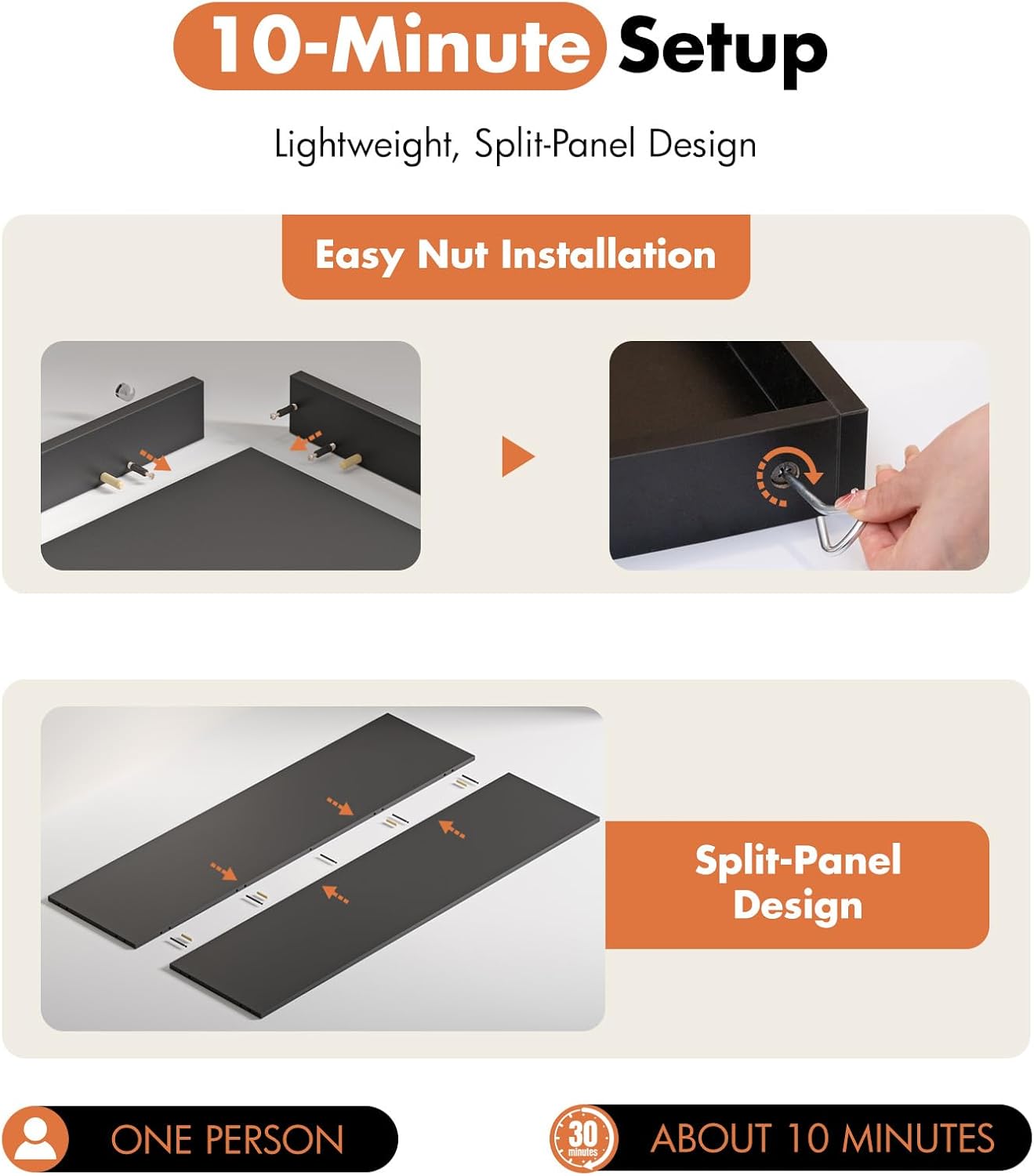 10-Minute Setup

Lightweight, Split-Panel Design

Easy Nut Installation

Split-Panel Design

ONE PERSON

30 minutes

ABOUT 10 MINUTES