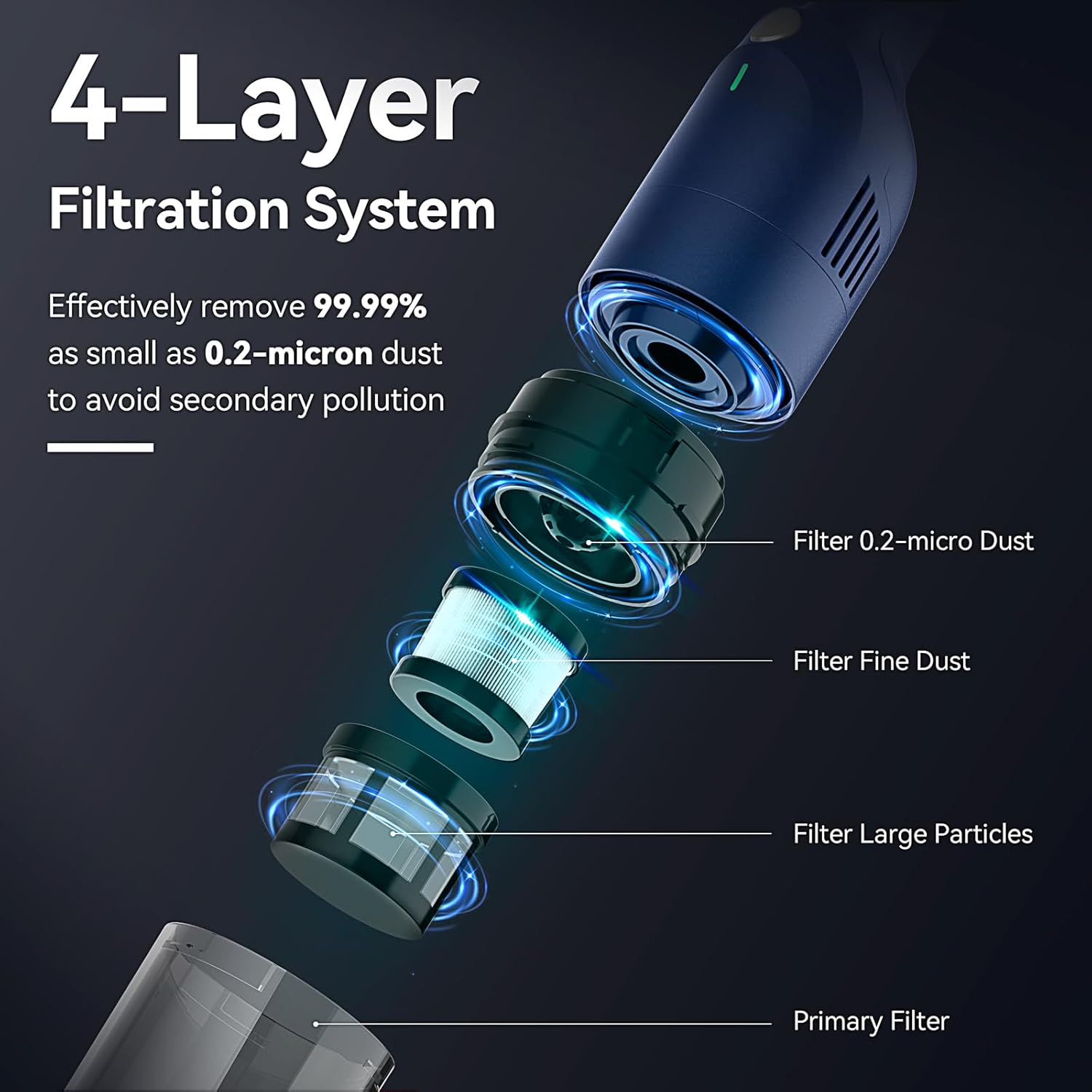 4-Layer
Filtration System

Effectively remove 99.99% as small as 0.2-micron dust to avoid secondary pollution

Filter 0.2-micro Dust

Filter Fine Dust

Filter Large Particles

Primary Filter