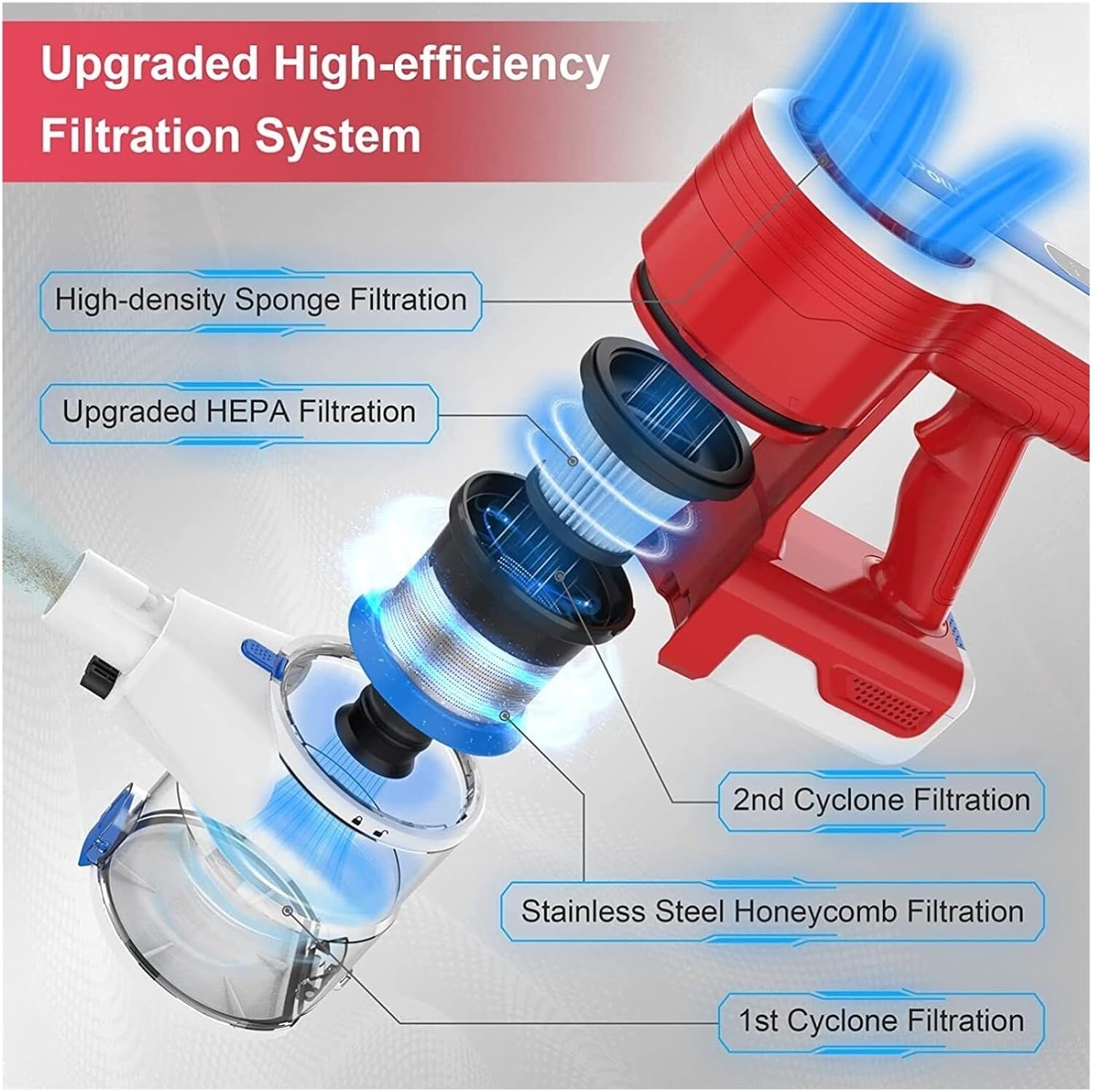 Upgraded High-efficiency Filtration System

High-density Sponge Filtration

Upgraded HEPA Filtration

2nd Cyclone Filtration

Stainless Steel Honeycomb Filtration

1st Cyclone Filtration