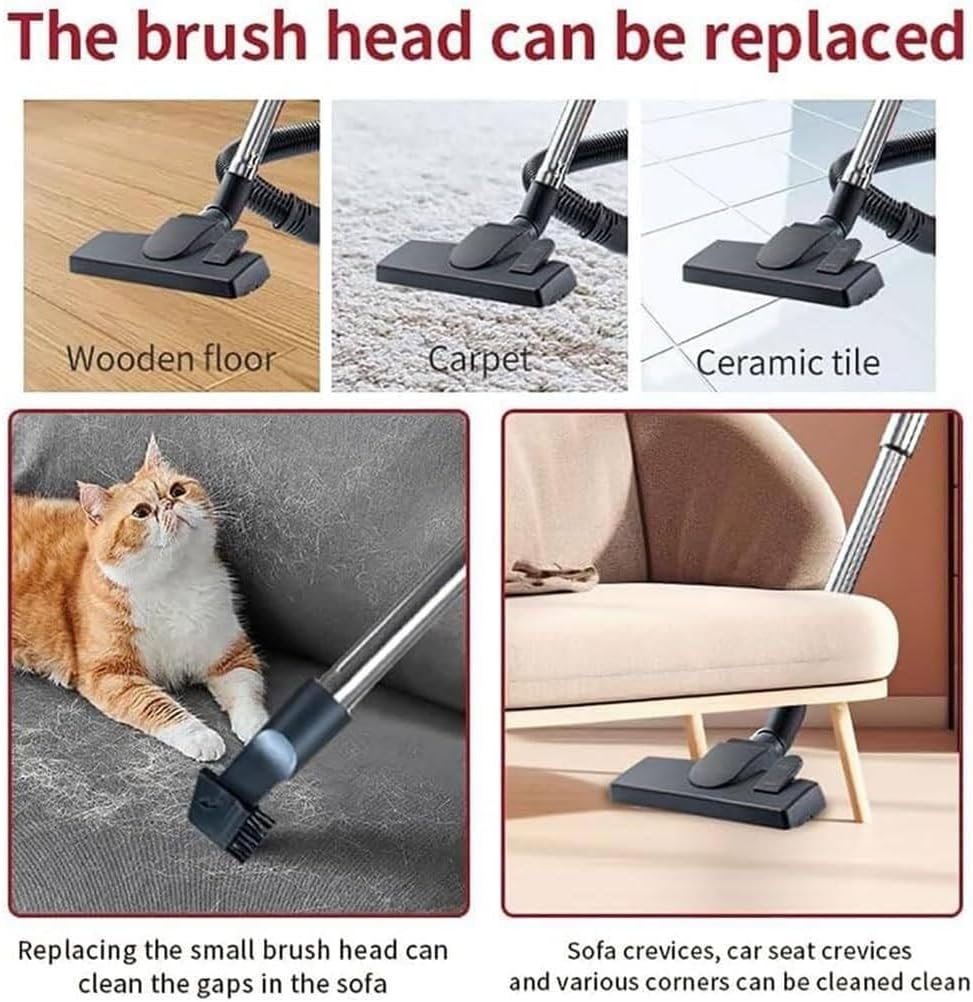 The brush head can be replaced

Wooden floor

Carpet

Ceramic tile

Replacing the small brush head can clean the gaps in the sofa

Sofa crevices, car seat crevices and various corners can be cleaned clean