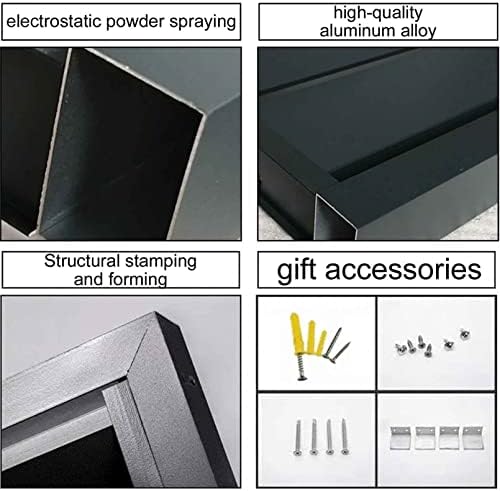 electrostatic powder spraying

high-quality aluminum alloy

Structural stamping and forming

gift accessories