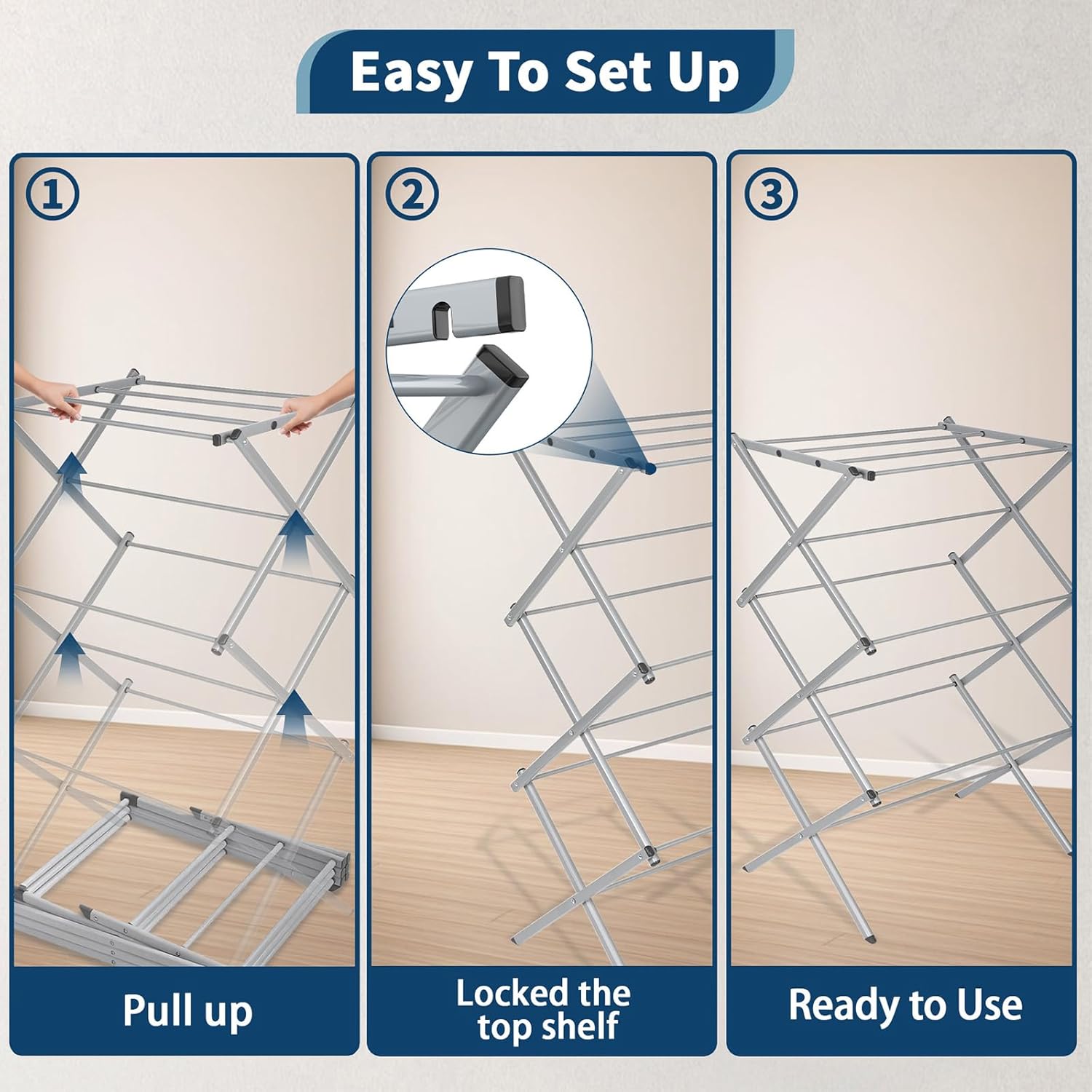 Easy To Set Up

①

Pull up

②

Locked the top shelf

③

Ready to Use