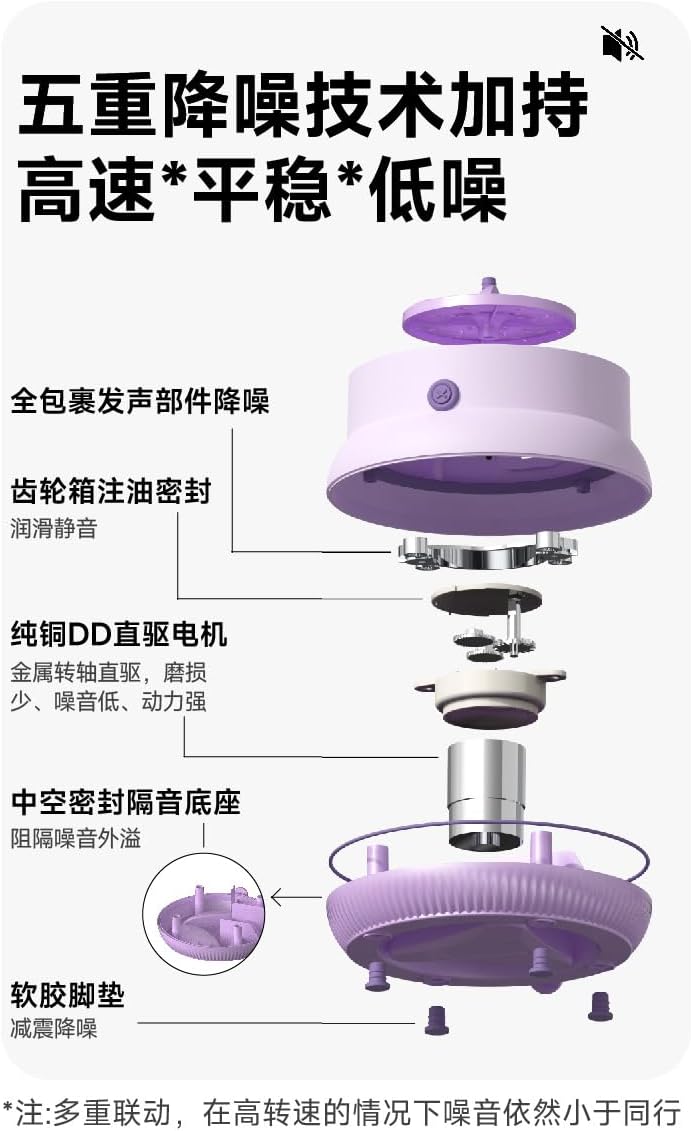 五重降噪技术加持
高速*平稳*低噪

全包裹发声部件降噪

齿轮箱注油密封
润滑静音

纯铜DD直驱电机
金属转轴直驱，磨损少、噪音低、动力强

中空密封隔音底座
阻隔噪音外溢

软胶脚垫
减震降噪

*注:多重联动，在高转速的情况下噪音依然小于同行