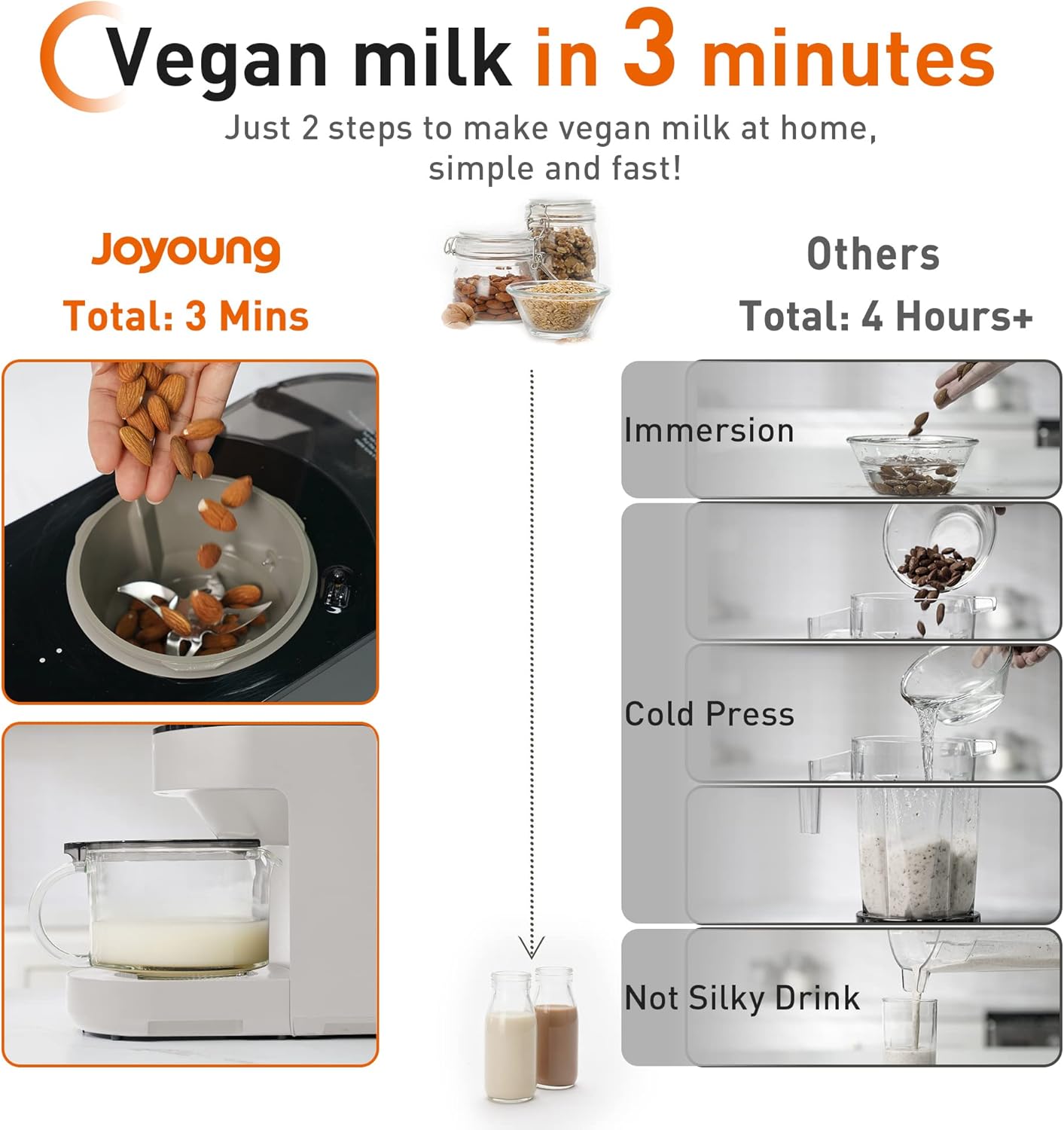 Vegan milk in 3 minutes

Just 2 steps to make vegan milk at home, simple and fast!

Joyoung
Total: 3 Mins

Others
Total: 4 Hours+

Immersion

Cold Press

Not Silky Drink