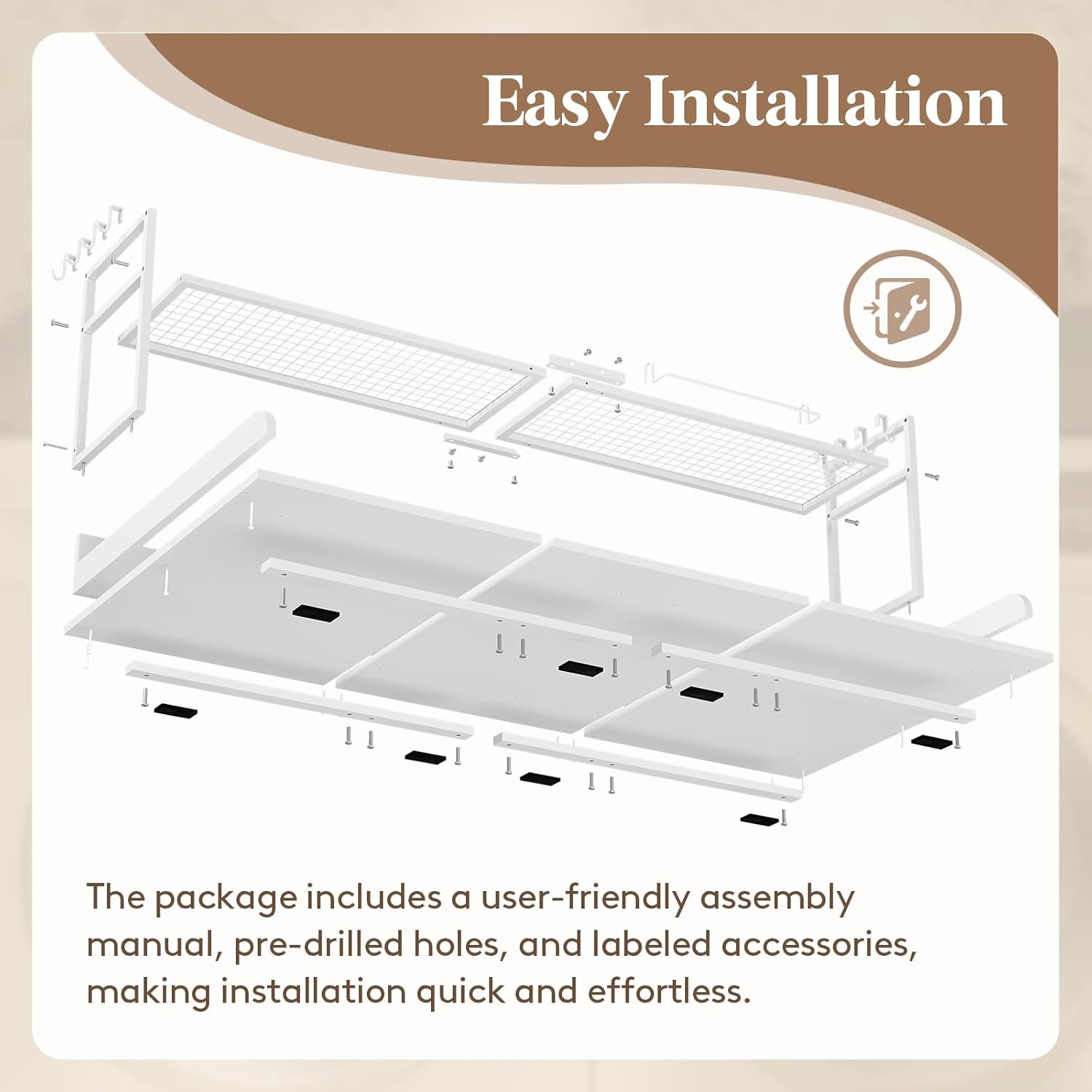 Easy Installation

The package includes a user-friendly assembly manual, pre-drilled holes, and labeled accessories, making installation quick and effortless.