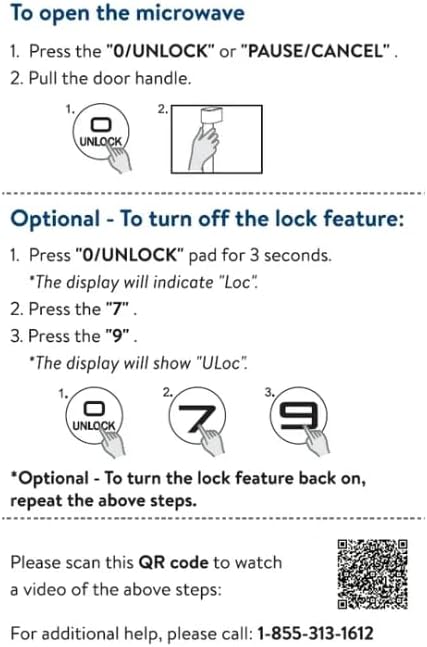 To open the microwave

1. Press the "0/UNLOCK" or "PAUSE/CANCEL" .
2. Pull the door handle.

1.
0
UNLOCK
2.

Optional - To turn off the lock feature:

1. Press "0/UNLOCK" pad for 3 seconds.
*The display will indicate "Loc".
2. Press the "7" .
3. Press the "9" .
*The display will show "ULoc".

1.
0
UNLOCK
2.
7
3.
9

*Optional - To turn the lock feature back on, repeat the above steps.

Please scan this QR code to watch a video of the above steps:

For additional help, please call: 1-855-313-1612