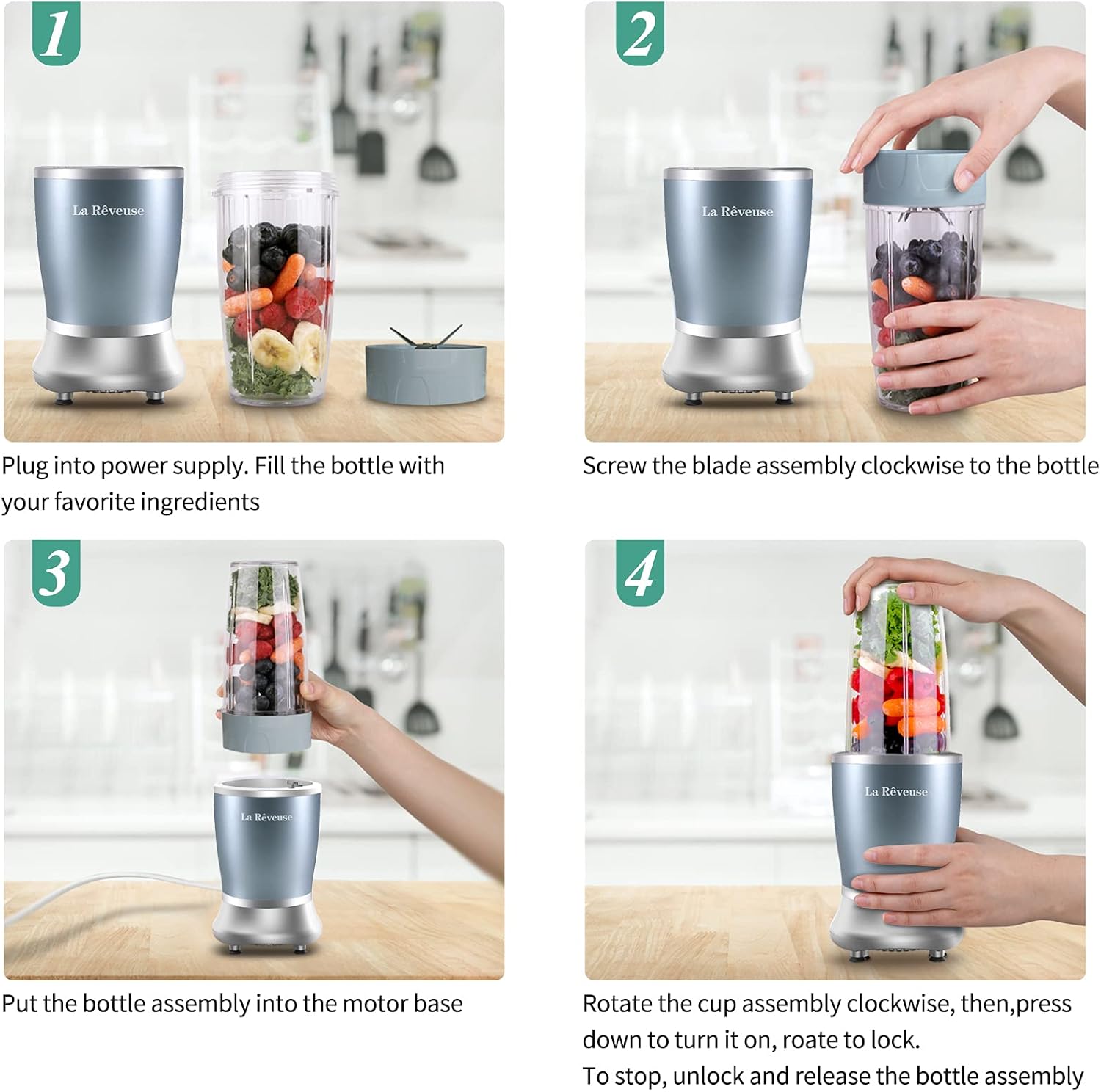 1

La Rêveuse

Plug into power supply. Fill the bottle with your favorite ingredients

2

La Rêveuse

Screw the blade assembly clockwise to the bottle

3

La Rêveuse

Put the bottle assembly into the motor base

4

La Rêveuse

Rotate the cup assembly clockwise, then,press down to turn it on, roate to lock.
To stop, unlock and release the bottle assembly