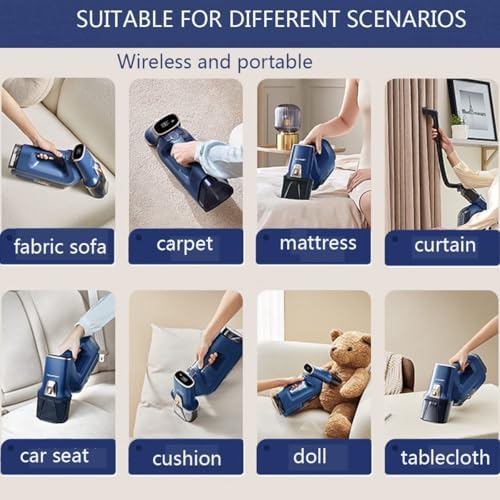 SUITABLE FOR DIFFERENT SCENARIOS

Wireless and portable

fabric sofa

carpet

mattress

curtain

car seat

cushion

doll

tablecloth