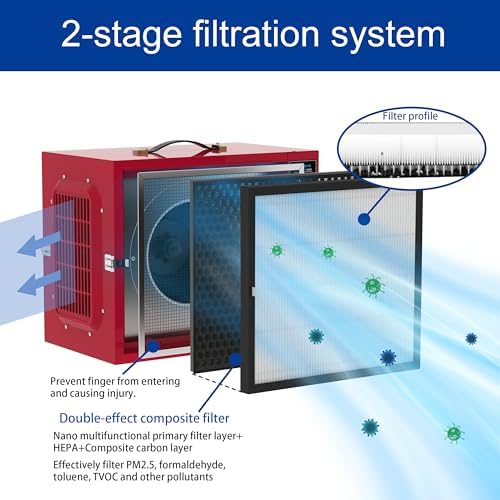 2-stage filtration system

Filter profile

Prevent finger from entering and causing injury.

Double-effect composite filter

Nano multifunctional primary filter layer+ HEPA+Composite carbon layer

Effectively filter PM2.5, formaldehyde, toluene, TVOC and other pollutants