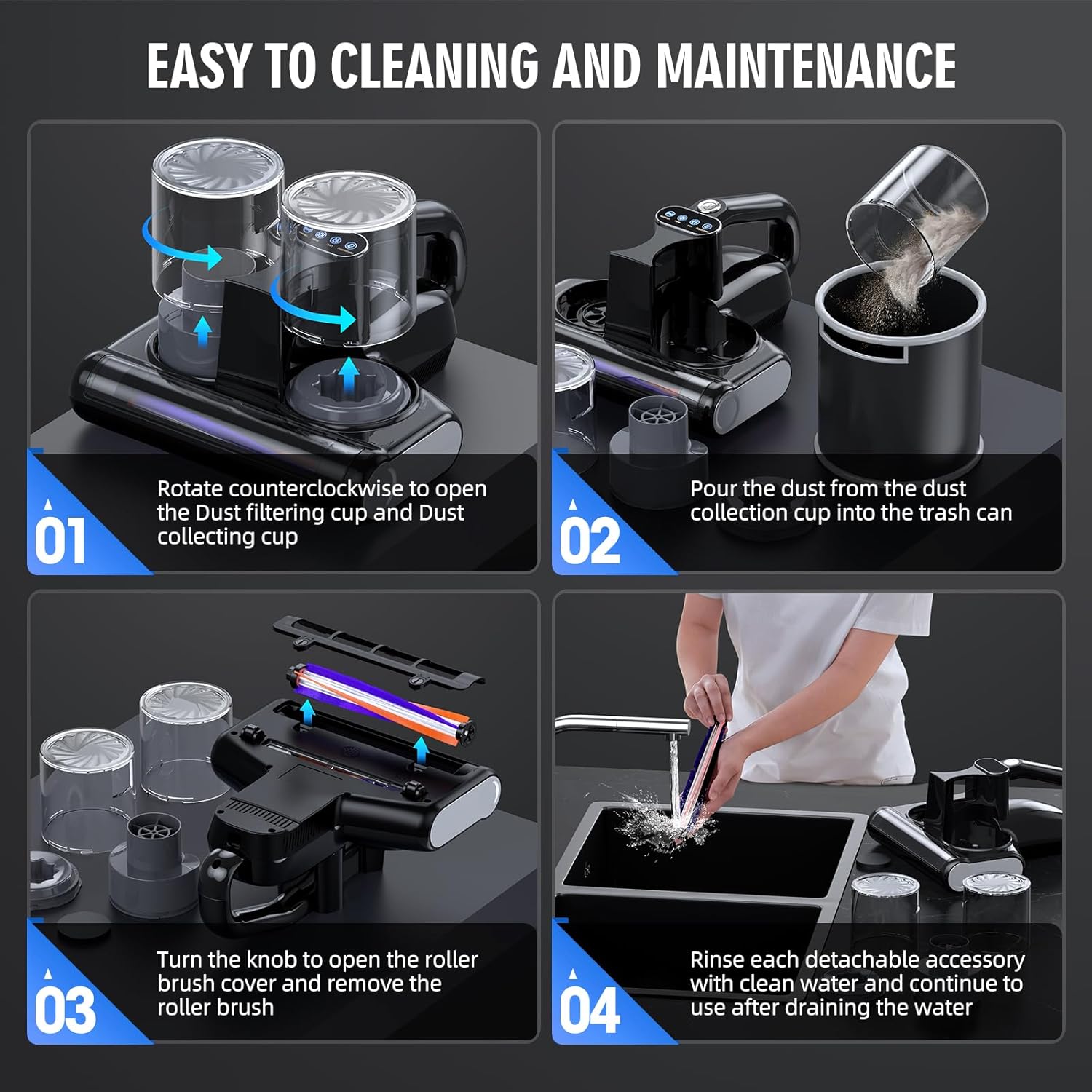 EASY TO CLEANING AND MAINTENANCE

01
Rotate counterclockwise to open the Dust filtering cup and Dust collecting cup

02
Pour the dust from the dust collection cup into the trash can

03
Turn the knob to open the roller brush cover and remove the roller brush

04
Rinse each detachable accessory with clean water and continue to use after draining the water