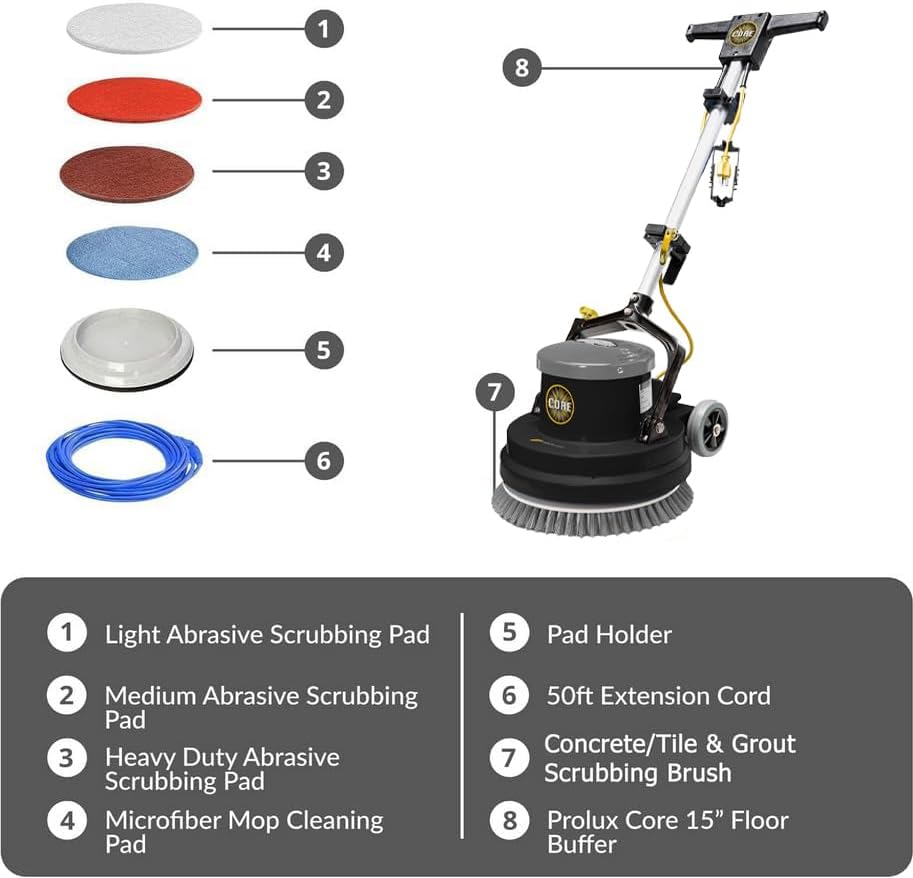 1
2
3
4
5
6
8
CORE
7
CORE

1 Light Abrasive Scrubbing Pad

2 Medium Abrasive Scrubbing Pad

3 Heavy Duty Abrasive Scrubbing Pad

4 Microfiber Mop Cleaning Pad

5 Pad Holder

6 50ft Extension Cord

7 Concrete/Tile & Grout Scrubbing Brush

8 Prolux Core 15” Floor Buffer