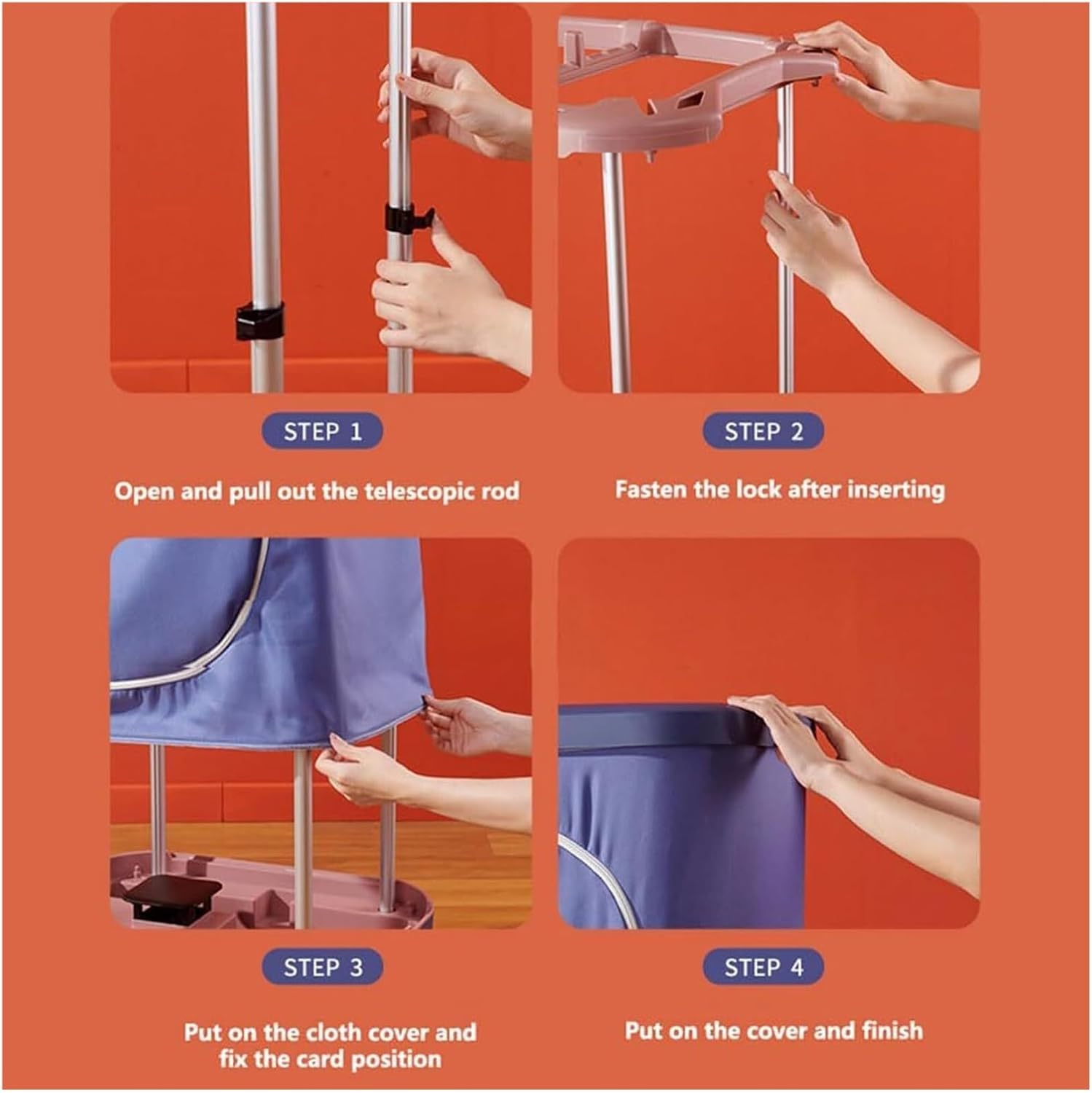 STEP 1

Open and pull out the telescopic rod

STEP 2

Fasten the lock after inserting

STEP 3

Put on the cloth cover and fix the card position

STEP 4

Put on the cover and finish