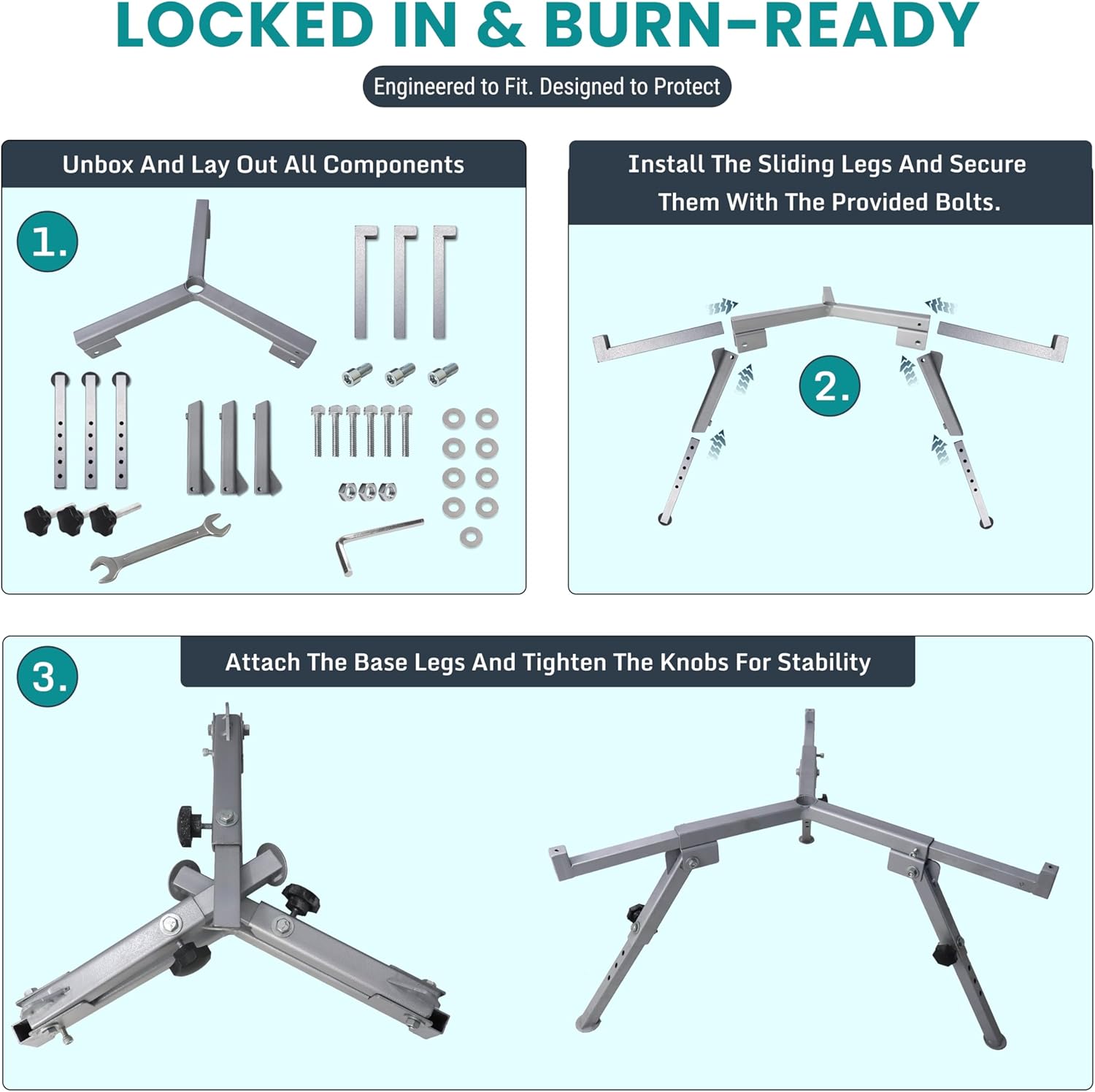 LOCKED IN & BURN-READY

Engineered to Fit. Designed to Protect

Unbox And Lay Out All Components

1.

Install The Sliding Legs And Secure Them With The Provided Bolts.

2.

3.

Attach The Base Legs And Tighten The Knobs For Stability