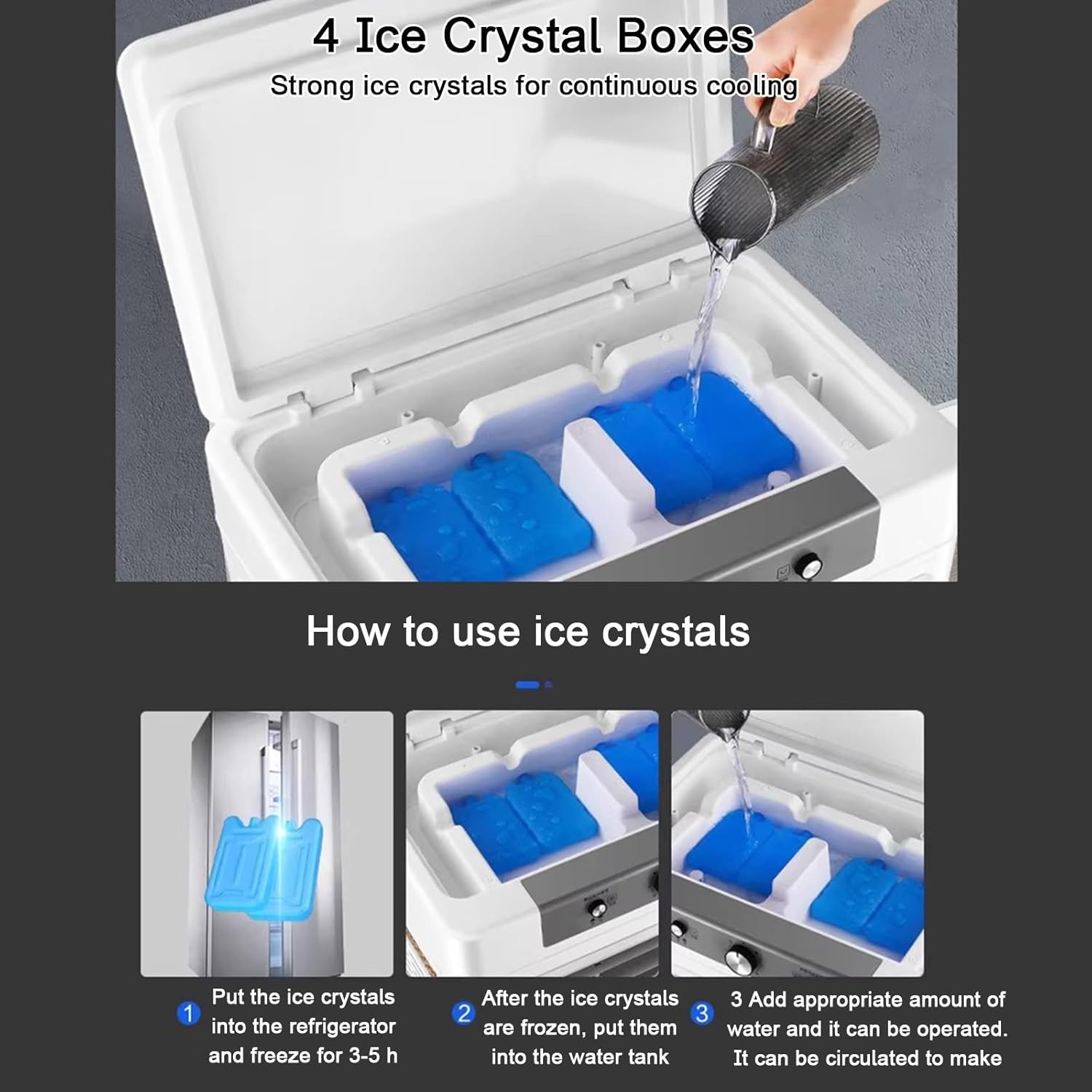 4 Ice Crystal Boxes

Strong ice crystals for continuous cooling

How to use ice crystals

1 Put the ice crystals into the refrigerator and freeze for 3-5 h

2 After the ice crystals are frozen, put them into the water tank

3 3 Add appropriate amount of water and it can be operated. It can be circulated to make