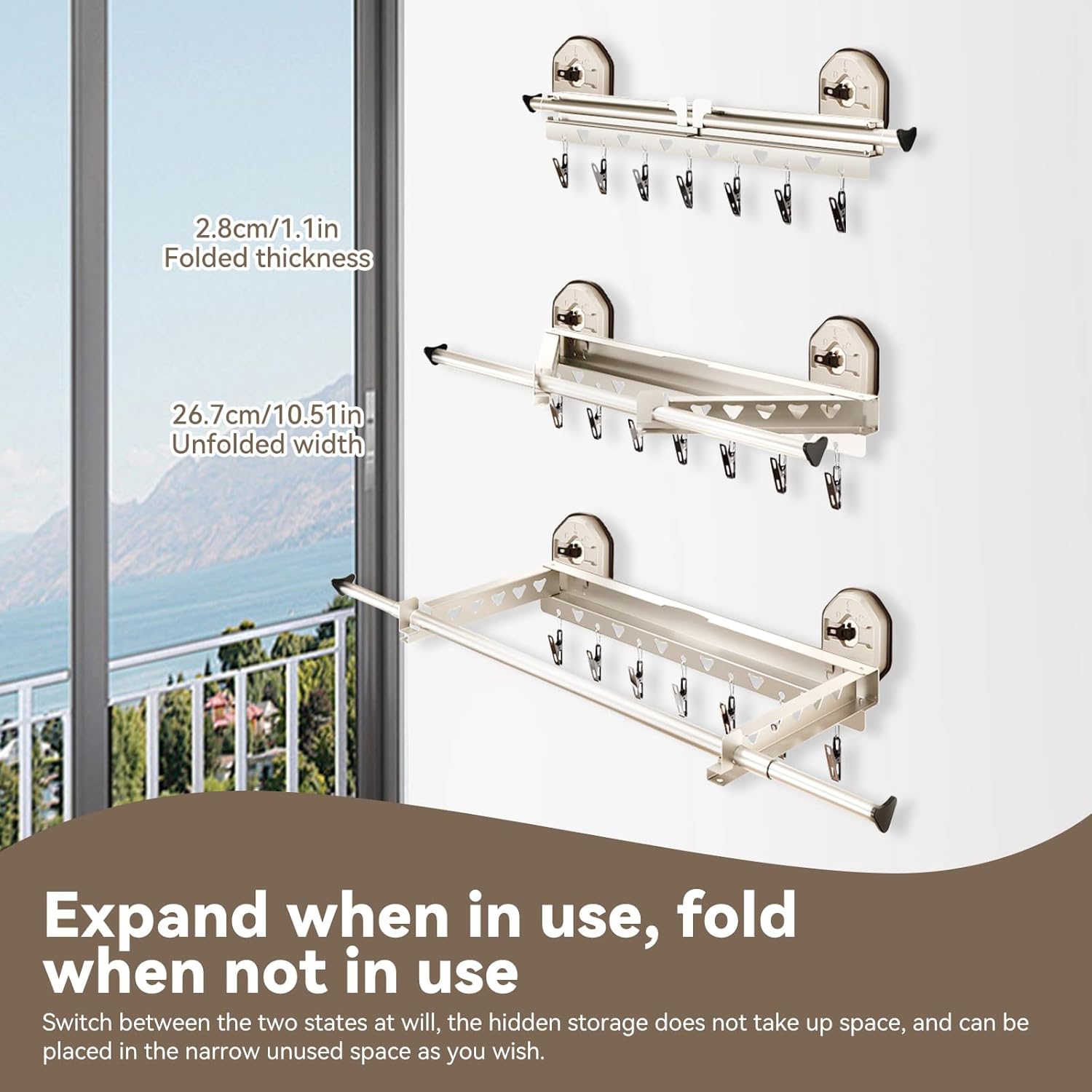 2.8cm/1.1in
Folded thickness

26.7cm/10.51in
Unfolded width

Expand when in use, fold when not in use

Switch between the two states at will, the hidden storage does not take up space, and can be placed in the narrow unused space as you wish.