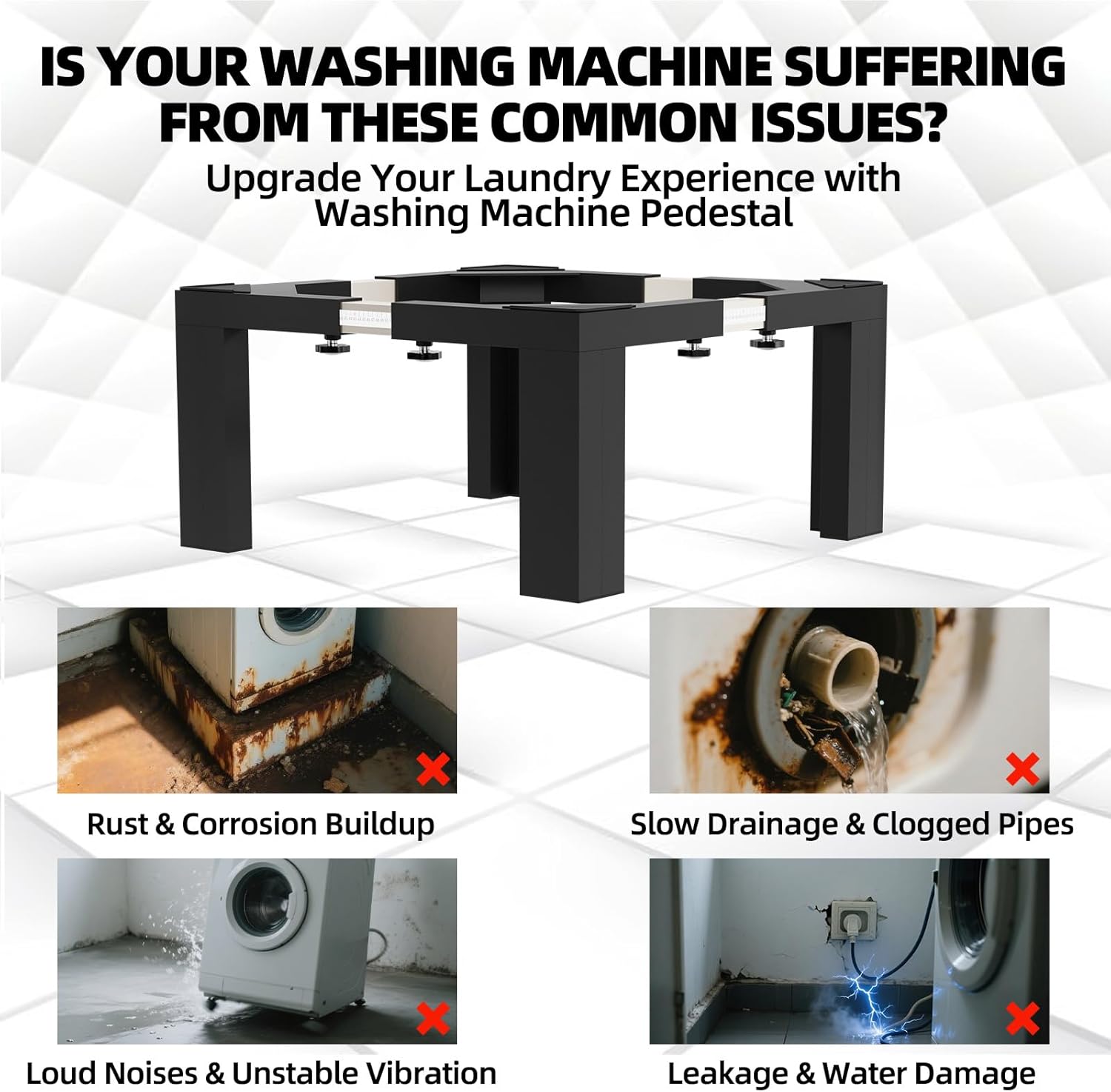 IS YOUR WASHING MACHINE SUFFERING FROM THESE COMMON ISSUES?

Upgrade Your Laundry Experience with Washing Machine Pedestal

Rust & Corrosion Buildup

Slow Drainage & Clogged Pipes

Loud Noises & Unstable Vibration

Leakage & Water Damage