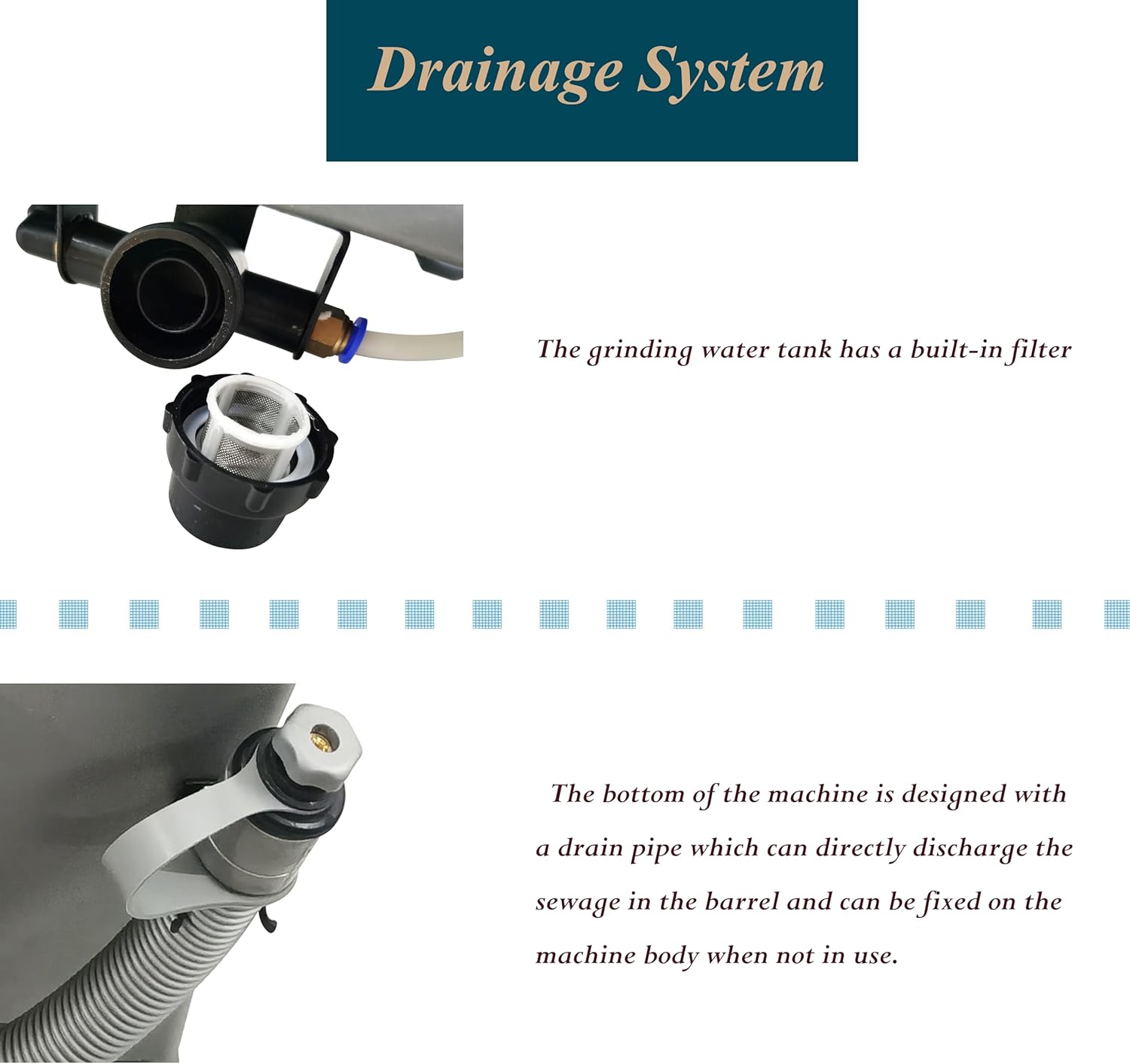 Drainage System

The grinding water tank has a built-in filter

The bottom of the machine is designed with a drain pipe which can directly discharge the sewage in the barrel and can be fixed on the machine body when not in use.