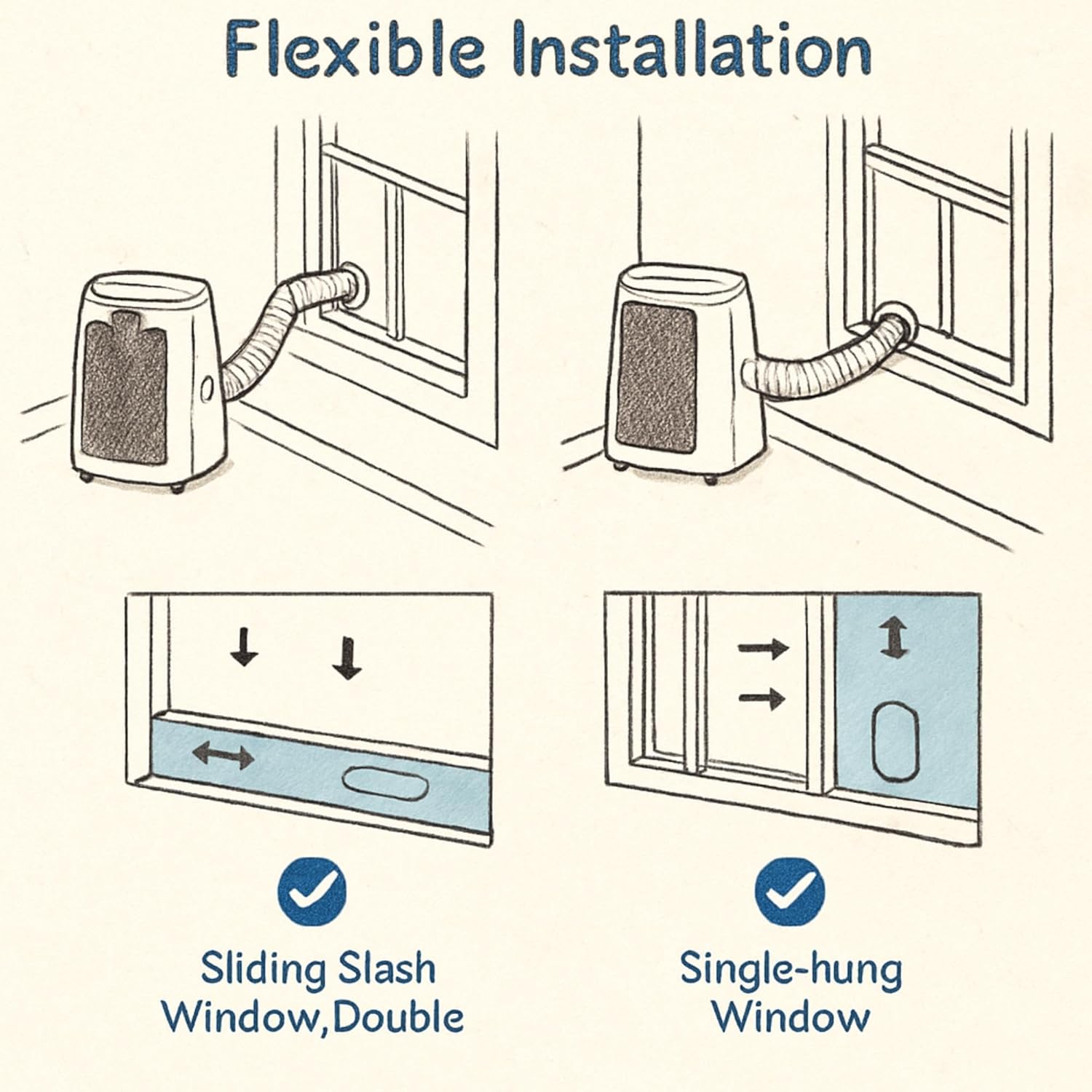 Flexible Installation

Sliding Slash Window,Double

Single-hung Window