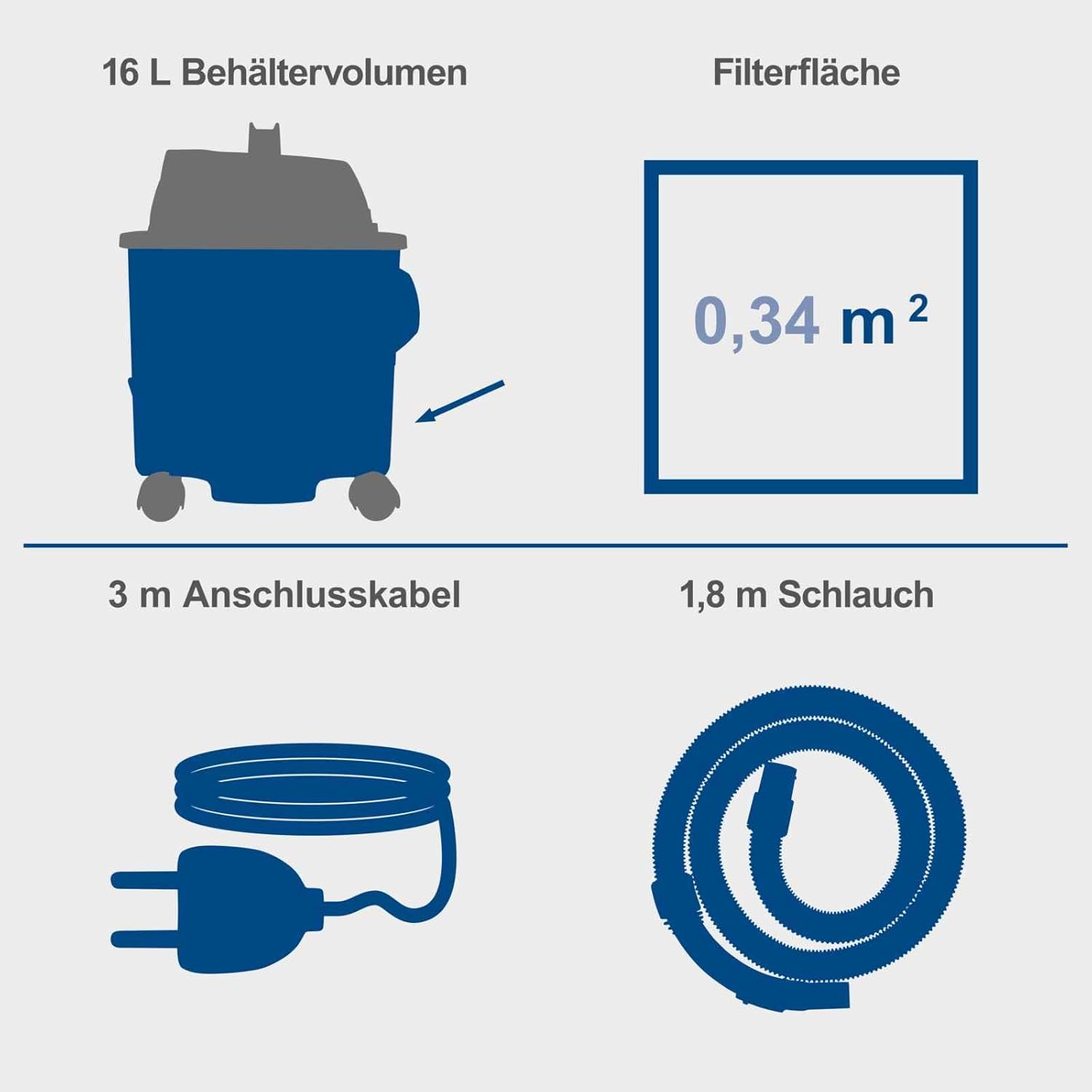 16 L Behältervolumen

Filterfläche

0,34 $m^2$

3 m Anschlusskabel

1,8 m Schlauch