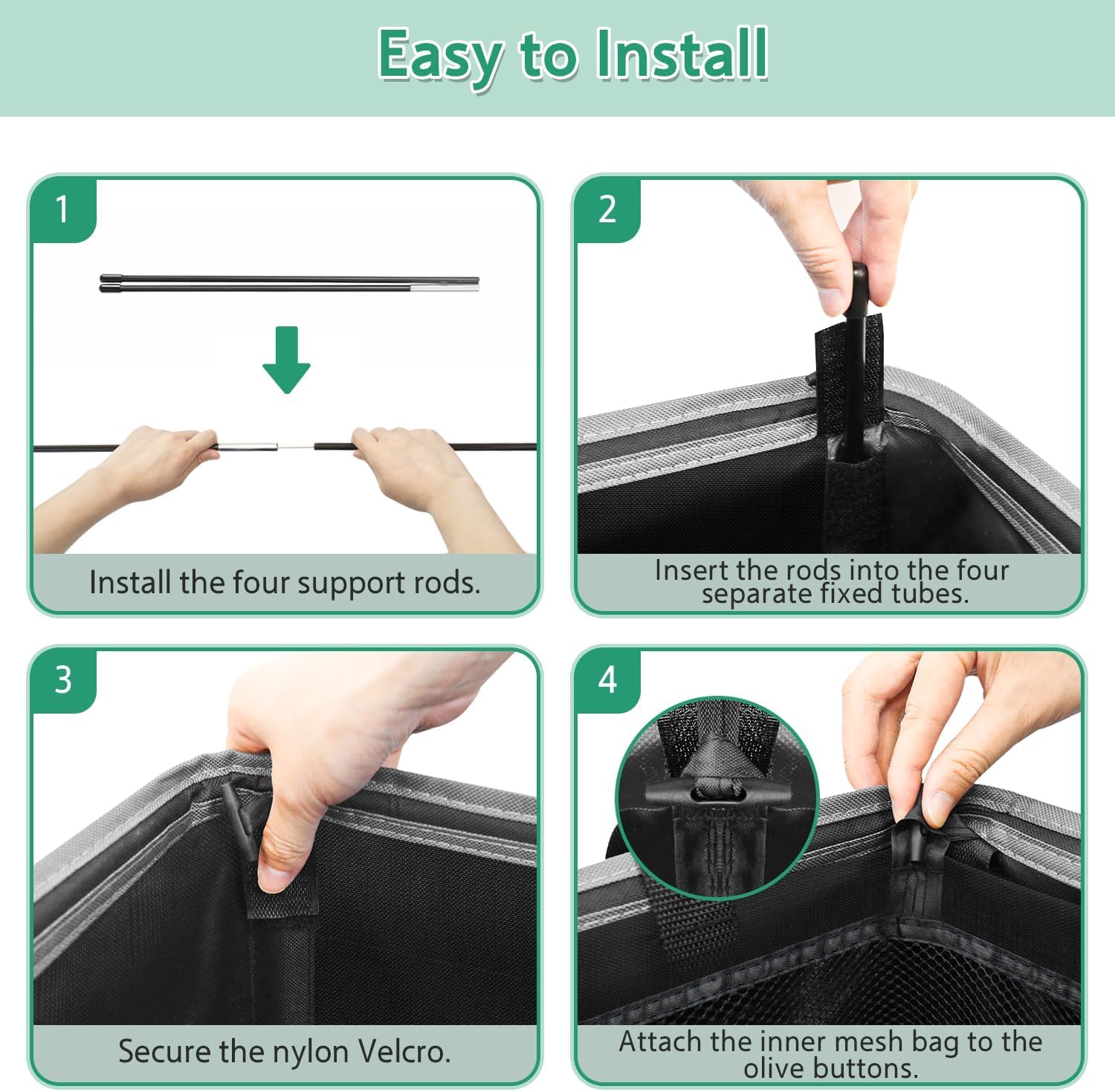 Easy to Install

1

Install the four support rods.

2

Insert the rods into the four separate fixed tubes.

3

Secure the nylon Velcro.

4

Attach the inner mesh bag to the olive buttons.