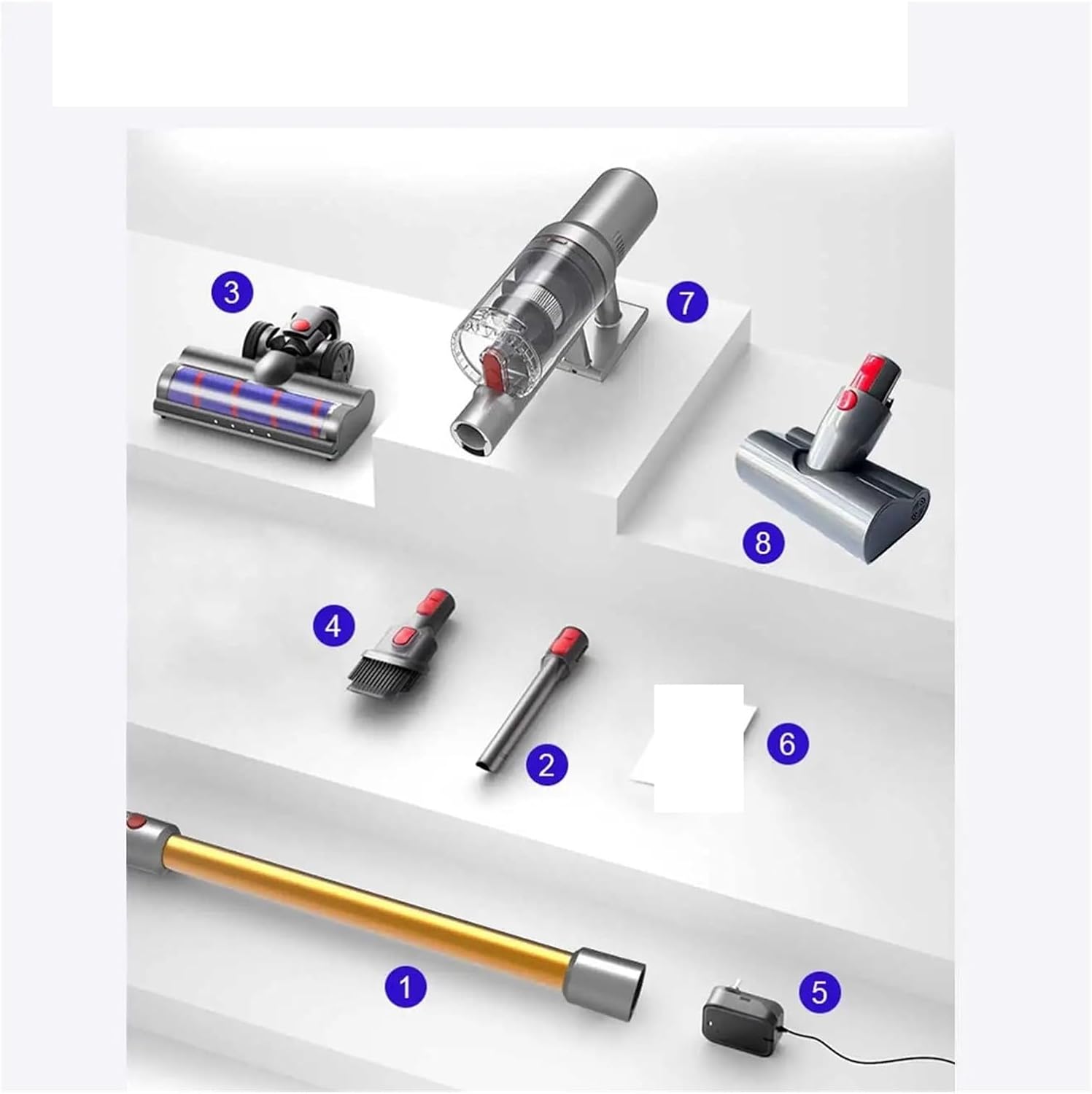 3
7
8
4
2
6
1
5